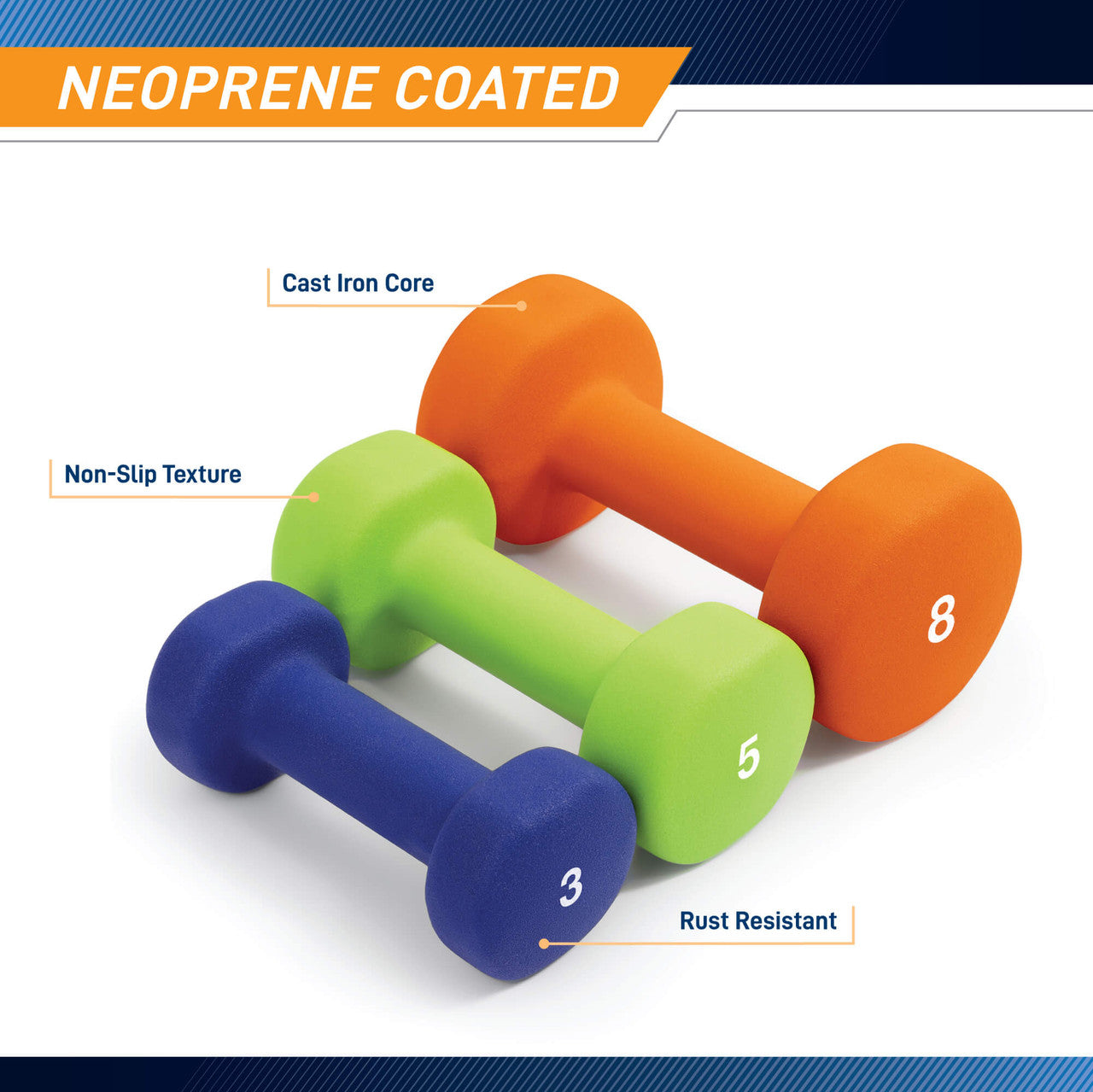 NEOPRENE COATED

Cast Iron Core

Non-Slip Texture

8

5

3

Rust Resistant