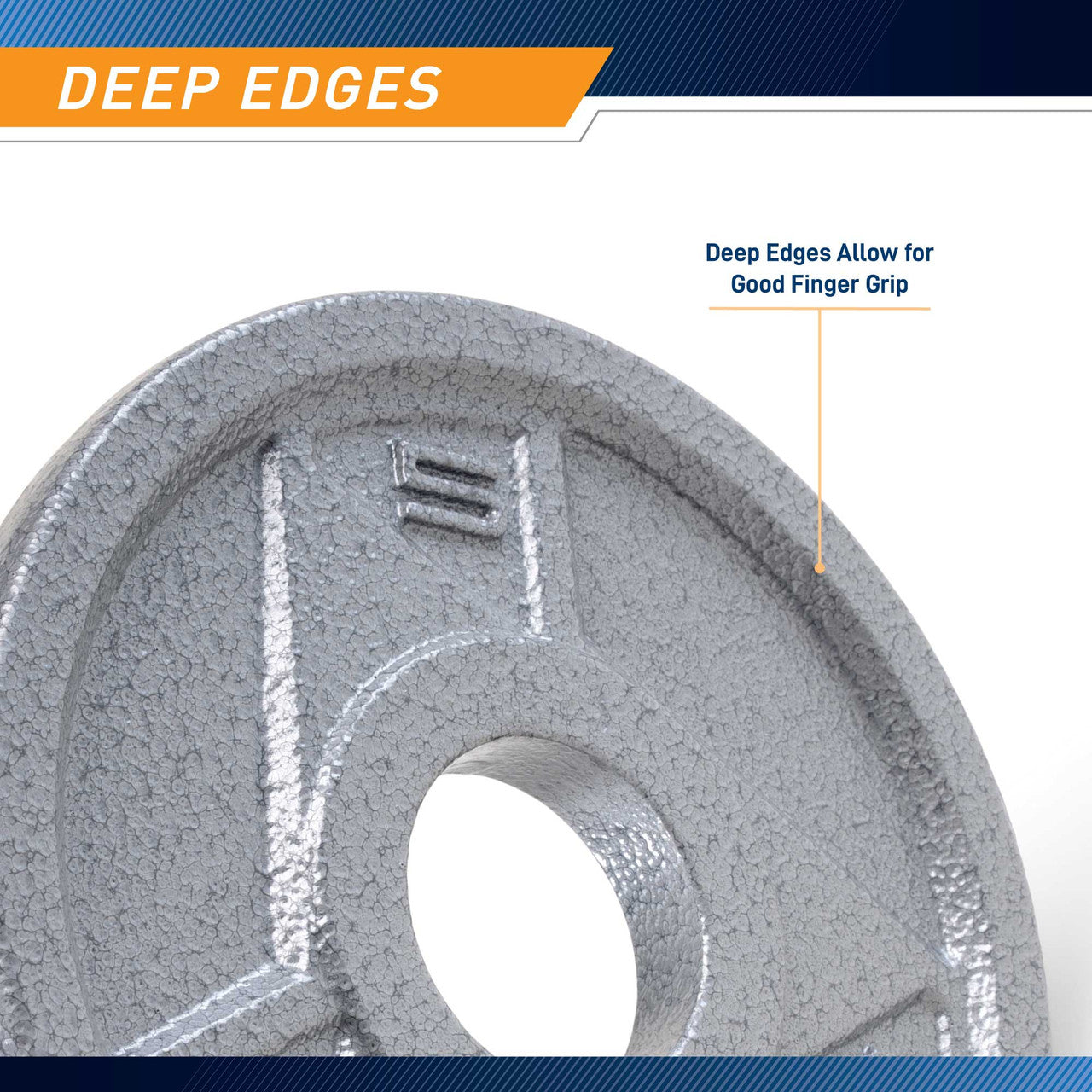 DEEP EDGES

Deep Edges Allow for Good Finger Grip