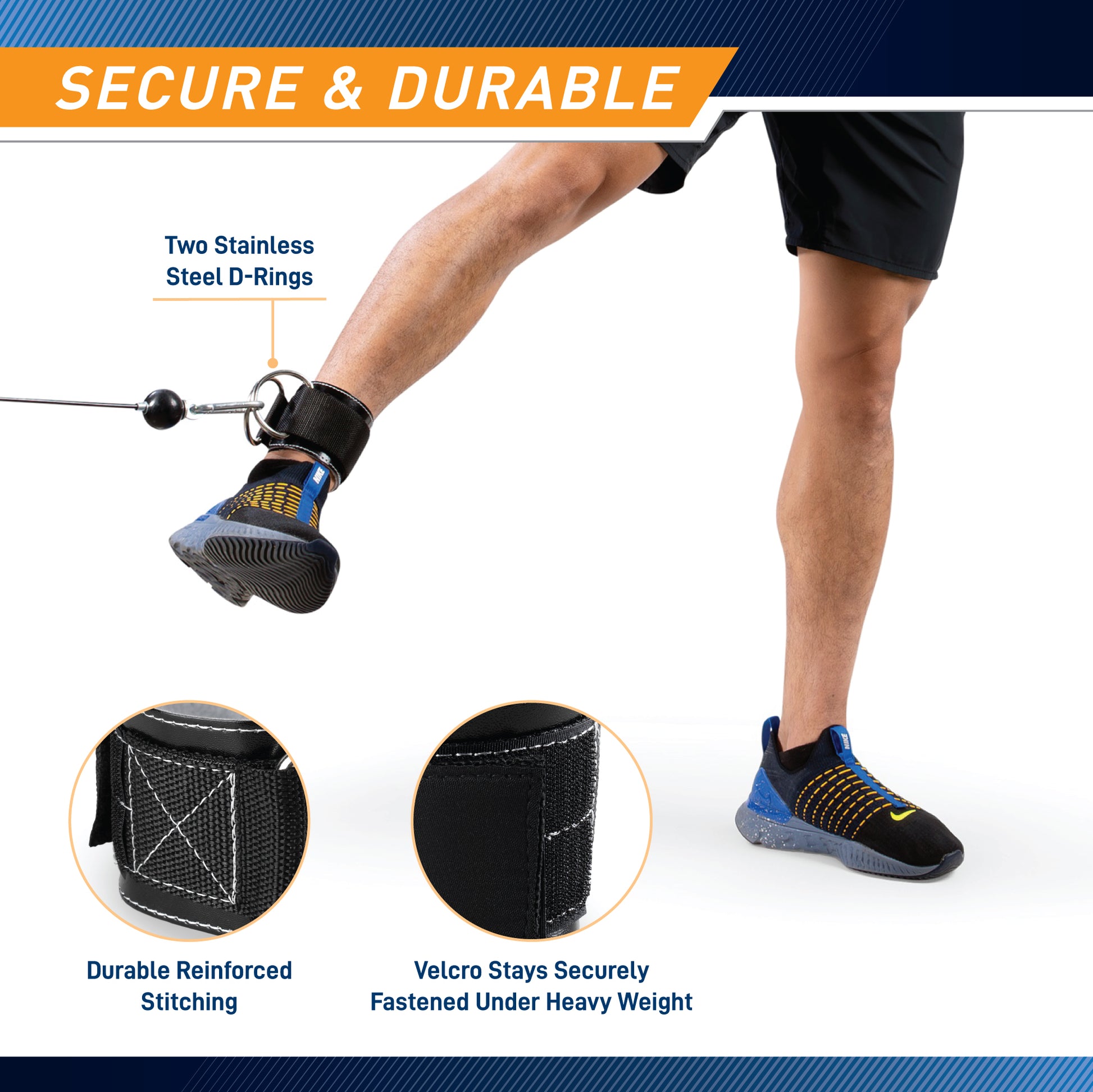 SECURE & DURABLE

Two Stainless Steel D-Rings

NIKE

NIKE

Durable Reinforced Stitching

Velcro Stays Securely Fastened Under Heavy Weight