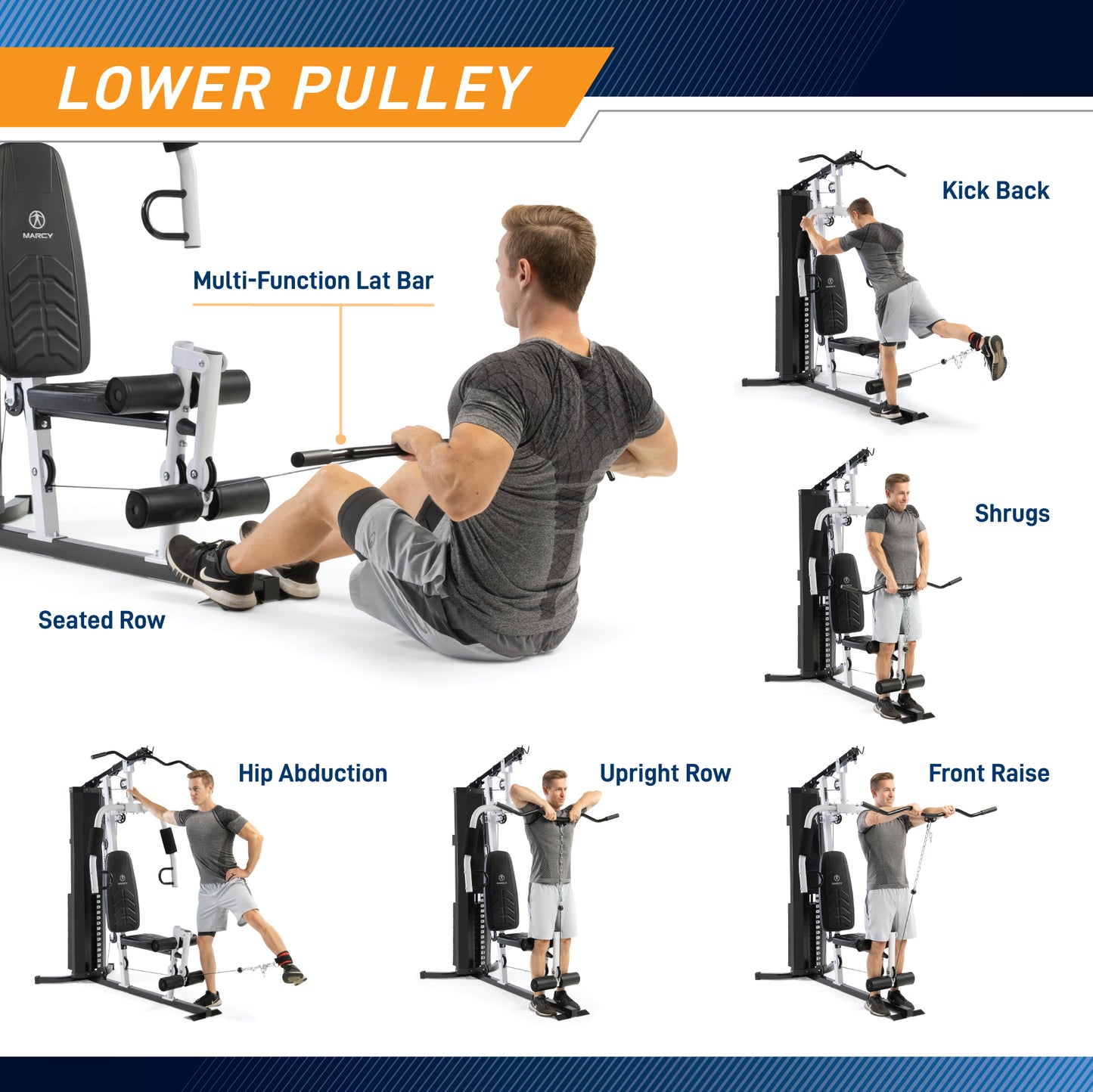 LOWER PULLEY

MARCY

Multi-Function Lat Bar

Seated Row

Kick Back

Shrugs

Hip Abduction

Upright Row

Front Raise