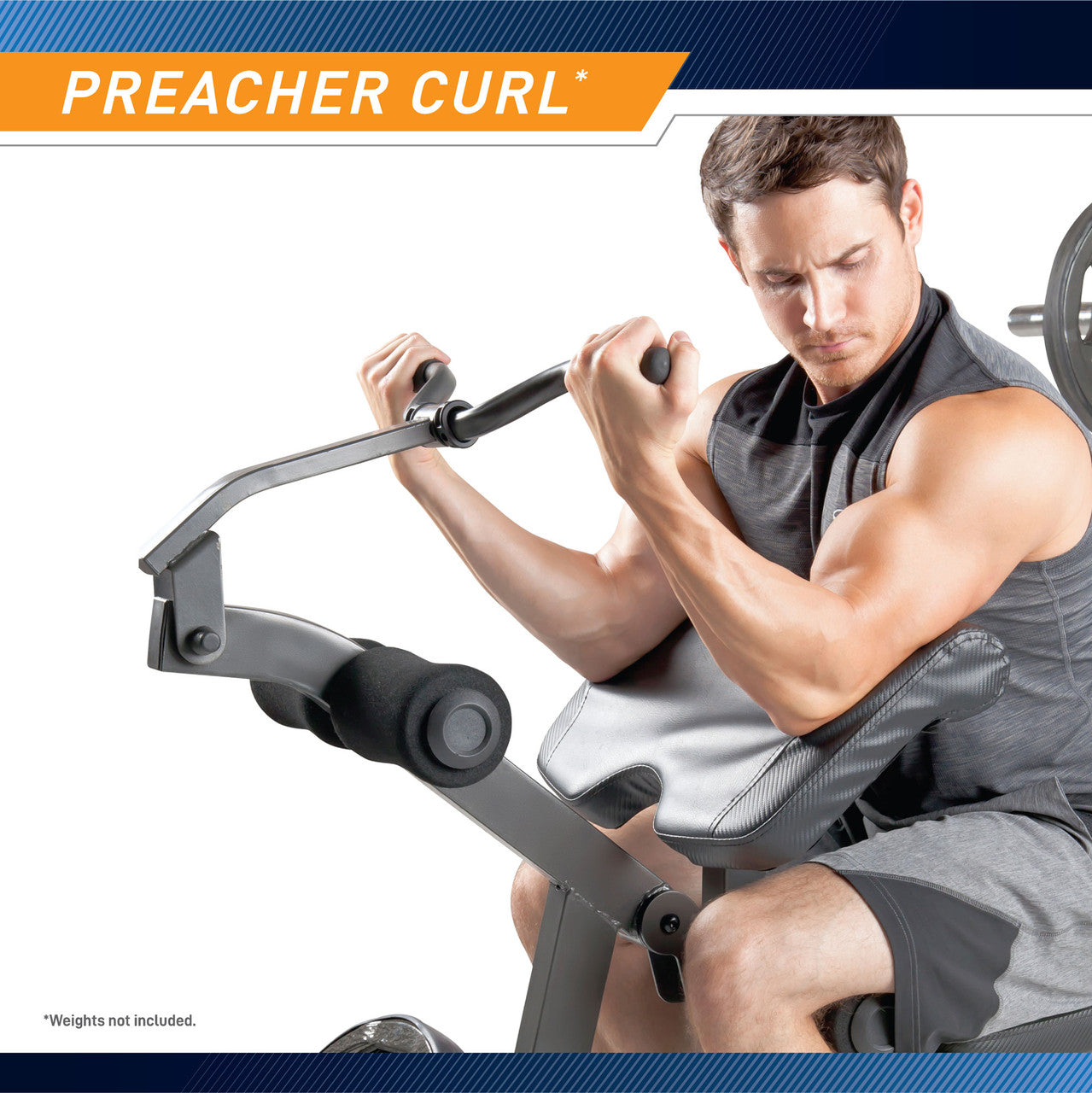 PREACHER CURL*

*Weights not included.