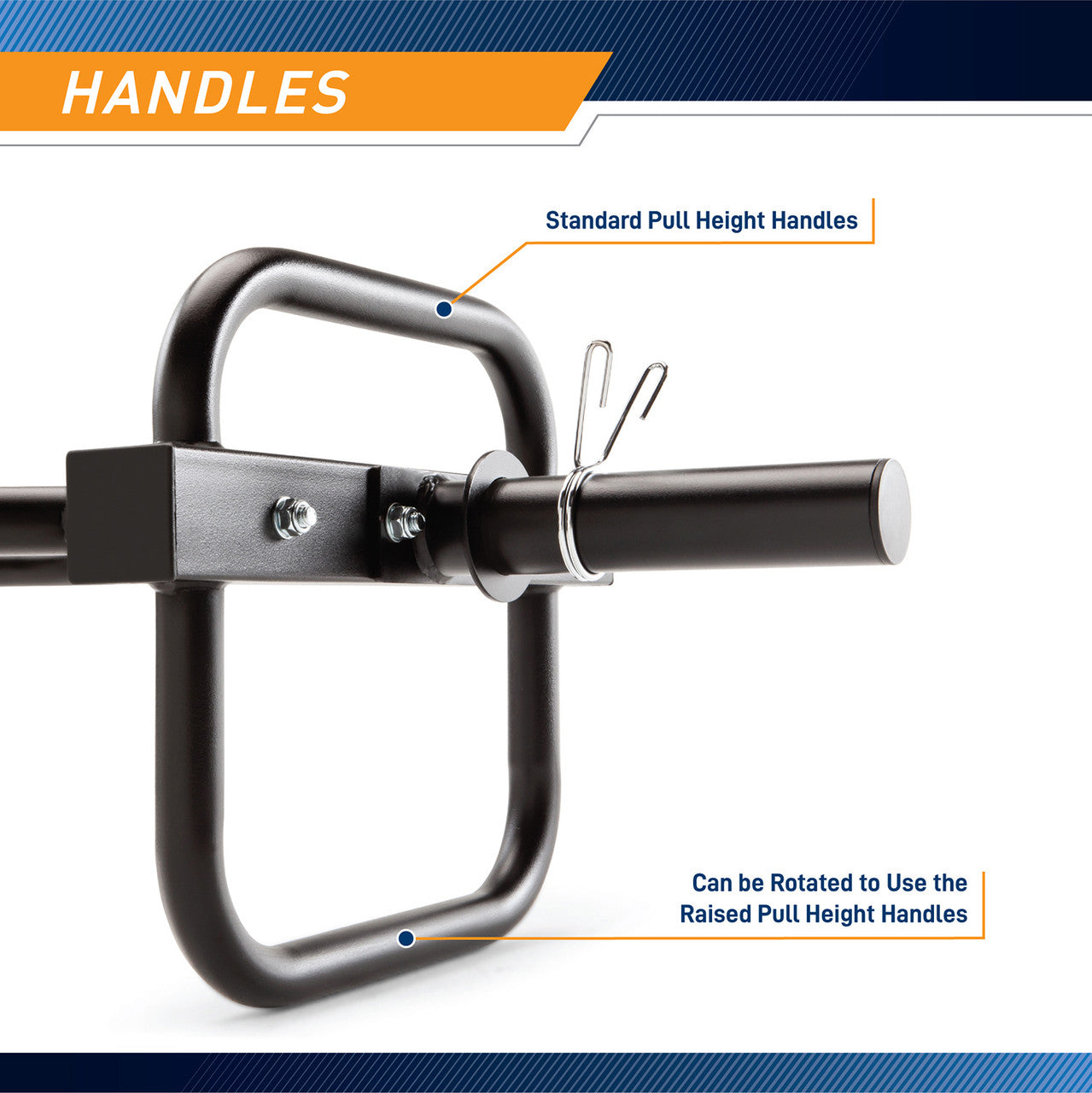 HANDLES

Standard Pull Height Handles

Can be Rotated to Use the Raised Pull Height Handles