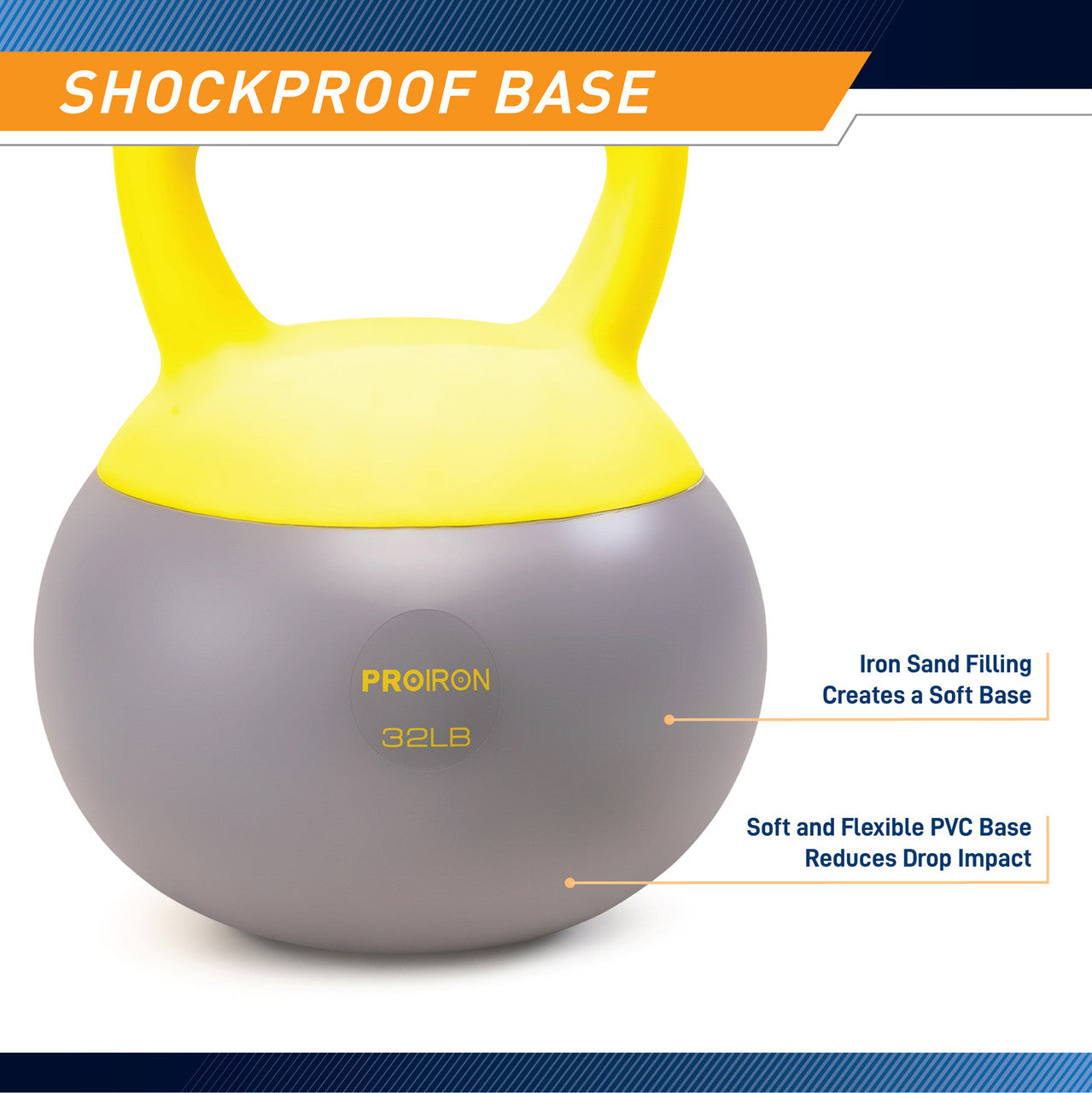 SHOCKPROOF BASE

PROIRON

32LB

Iron Sand Filling
Creates a Soft Base

Soft and Flexible PVC Base
Reduces Drop Impact