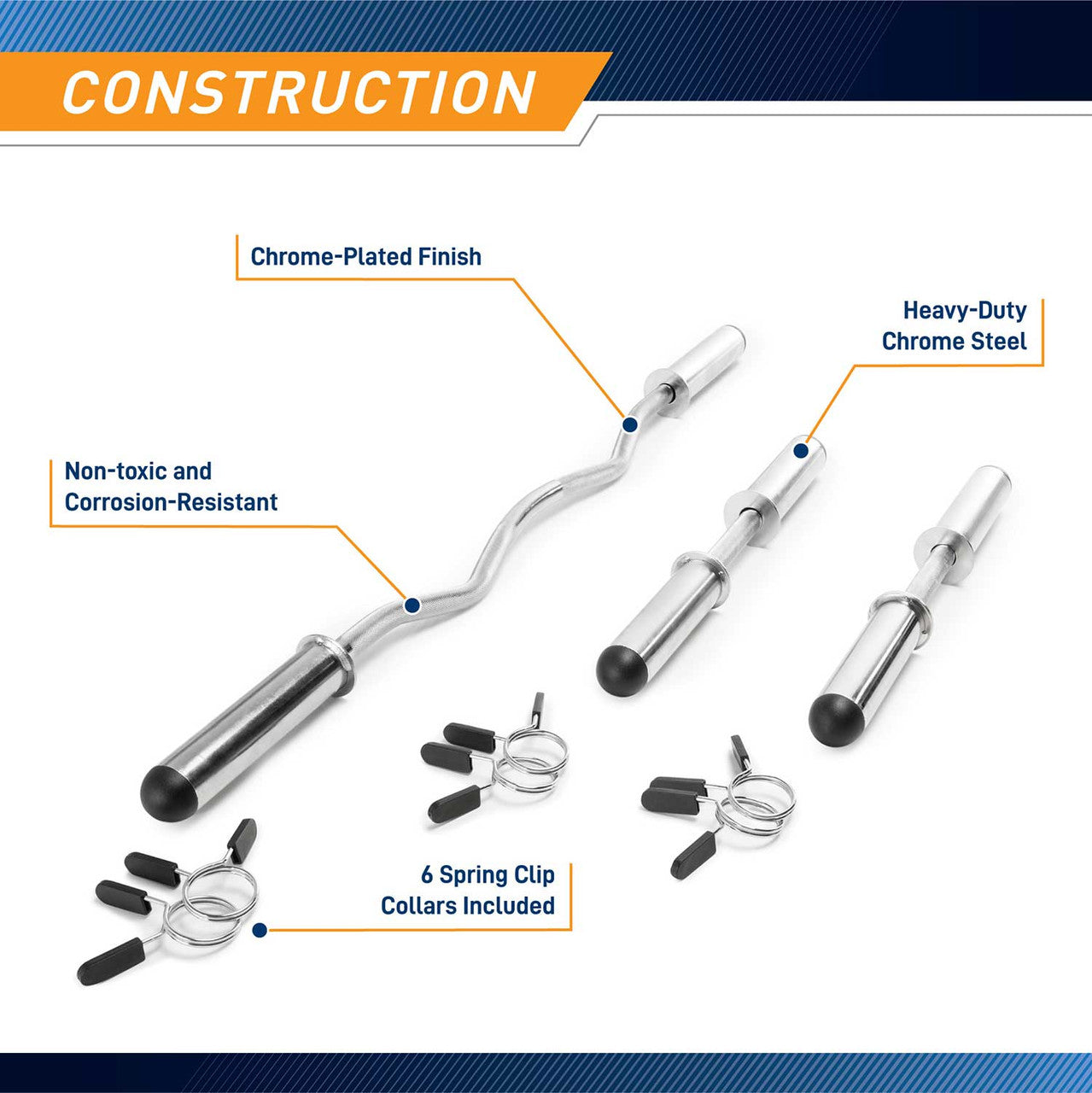 CONSTRUCTION

Chrome-Plated Finish

Heavy-Duty Chrome Steel

Non-toxic and Corrosion-Resistant

6 Spring Clip Collars Included