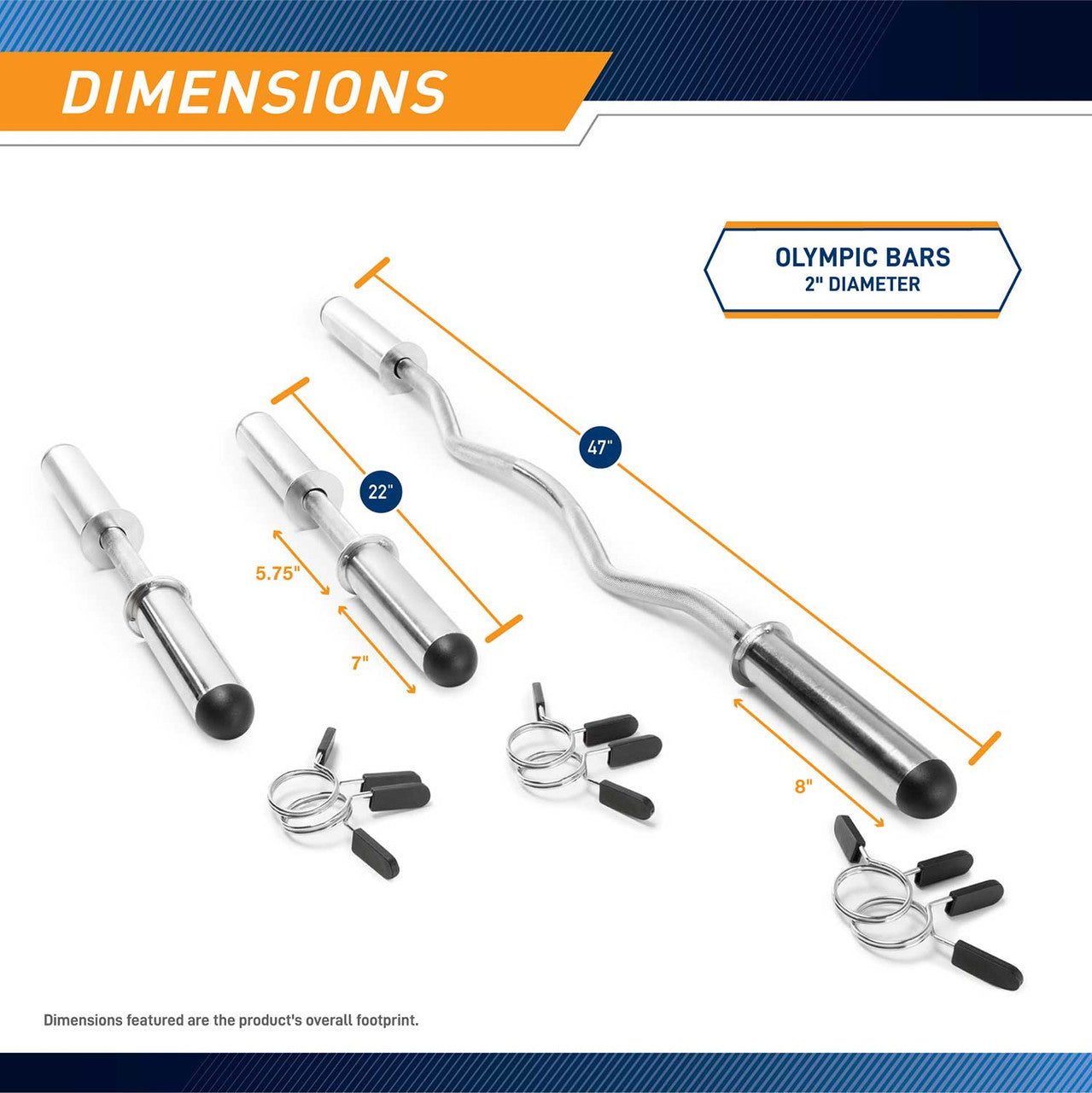 DIMENSIONS

OLYMPIC BARS
2" DIAMETER

47"

22"

5.75"

7"

8"

Dimensions featured are the product's overall footprint.