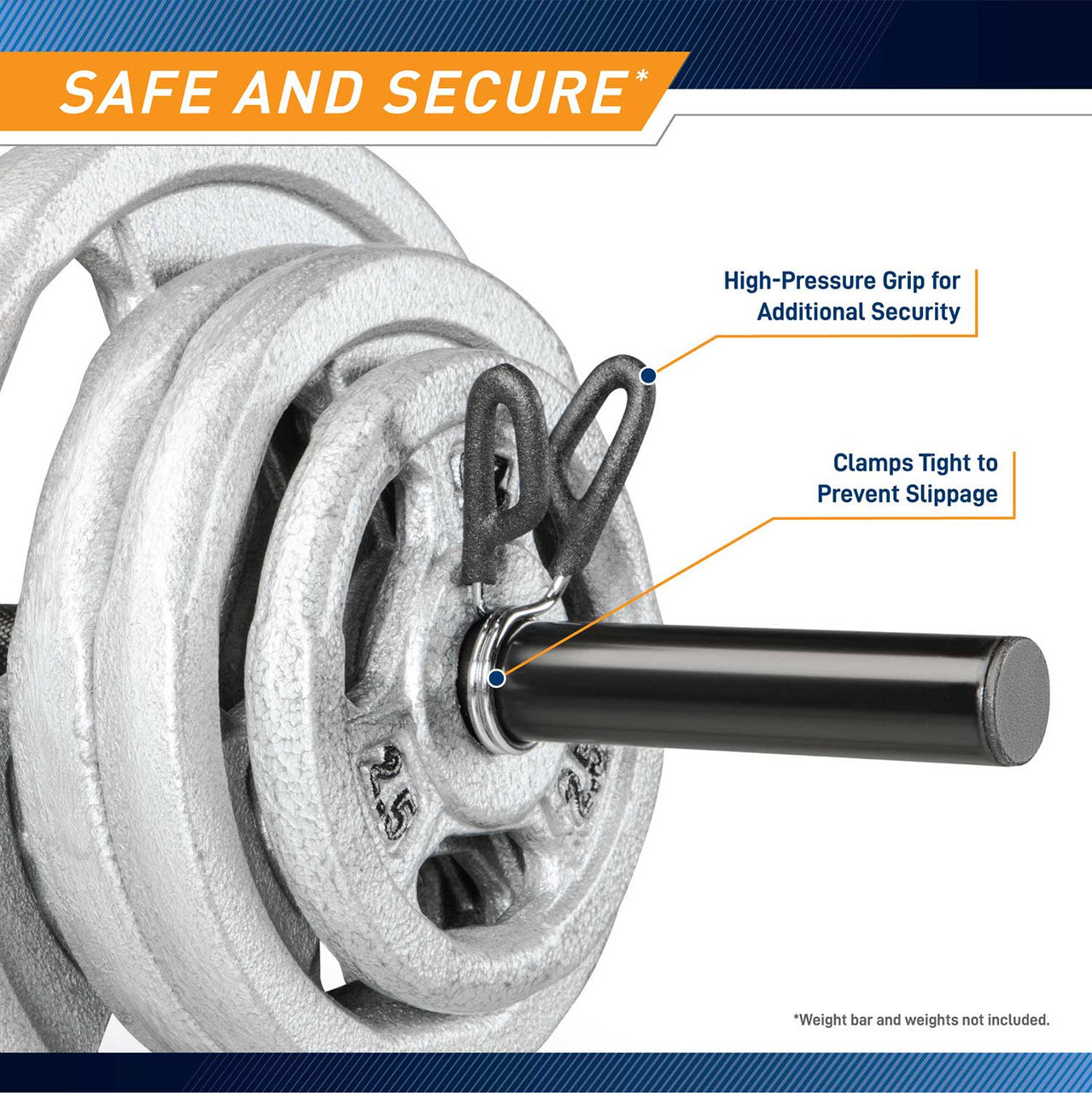 SAFE AND SECURE*

High-Pressure Grip for Additional Security

Clamps Tight to Prevent Slippage

2.5

2.5

*Weight bar and weights not included.