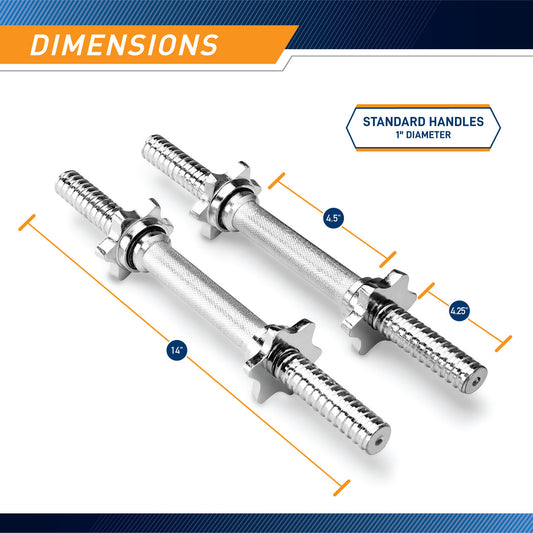 DIMENSIONS

STANDARD HANDLES
1" DIAMETER

4.5"

4.25"

14"