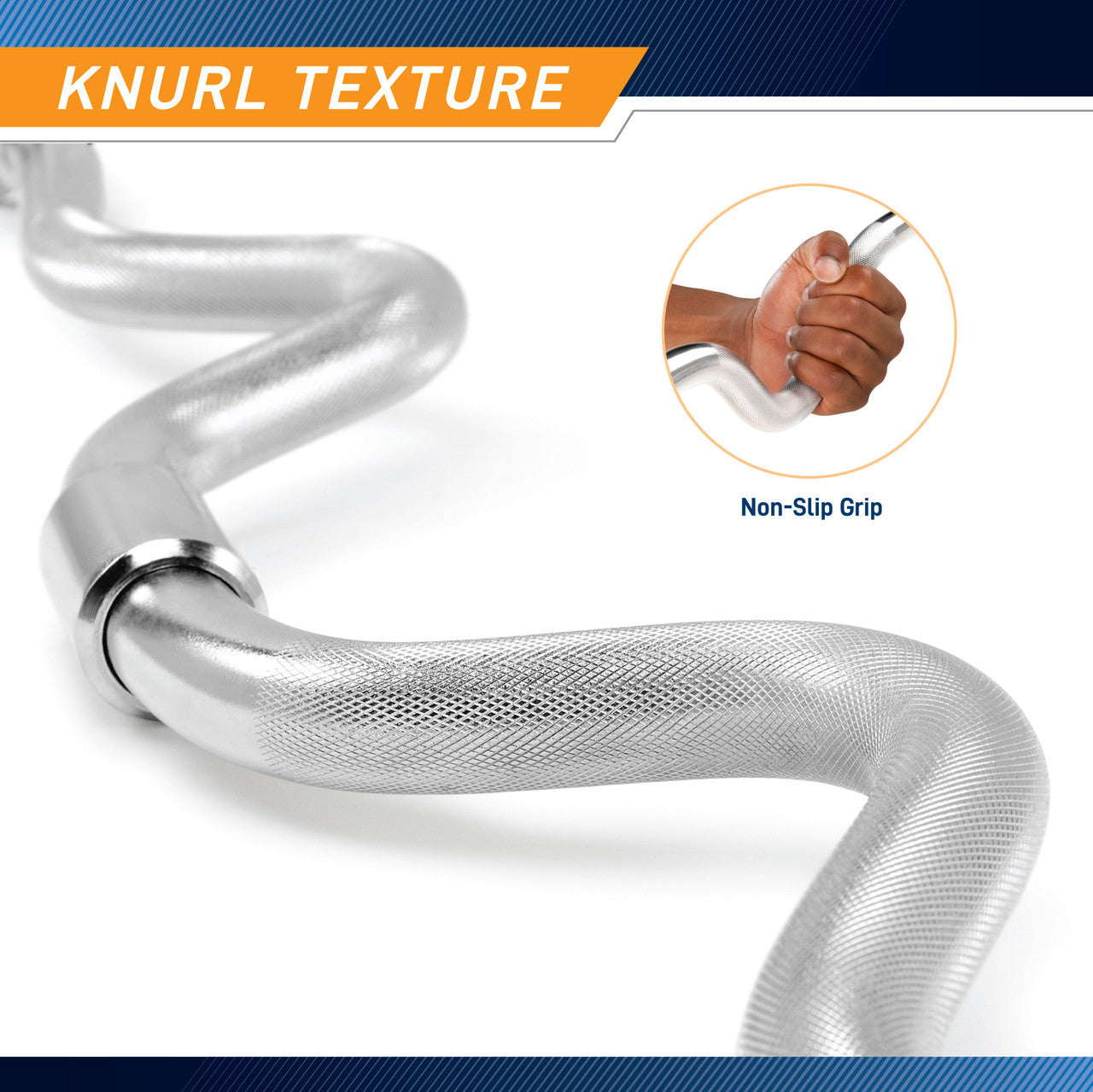 KNURL TEXTURE

Non-Slip Grip