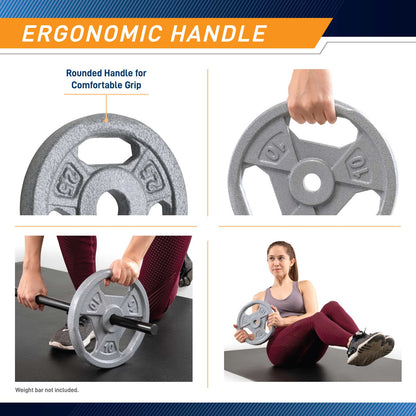 ERGONOMIC HANDLE

Rounded Handle for Comfortable Grip

25

25

10

10

10

10

10

Weight bar not included.