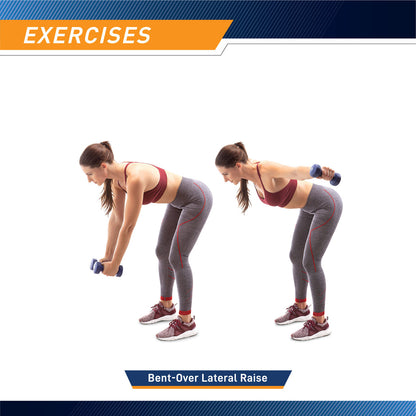 EXERCISES

Bent-Over Lateral Raise