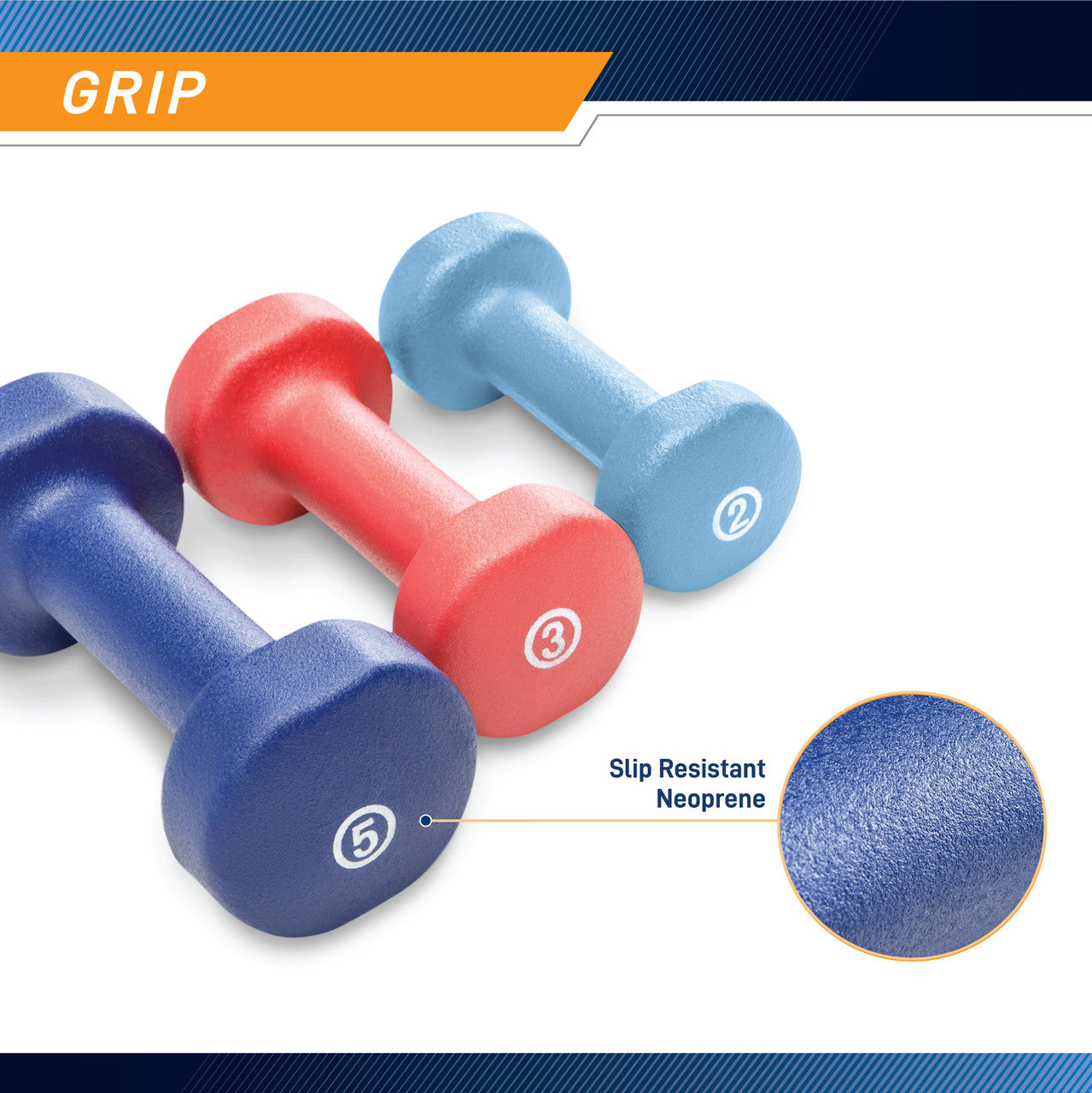 GRIP

2

3

5

Slip Resistant Neoprene