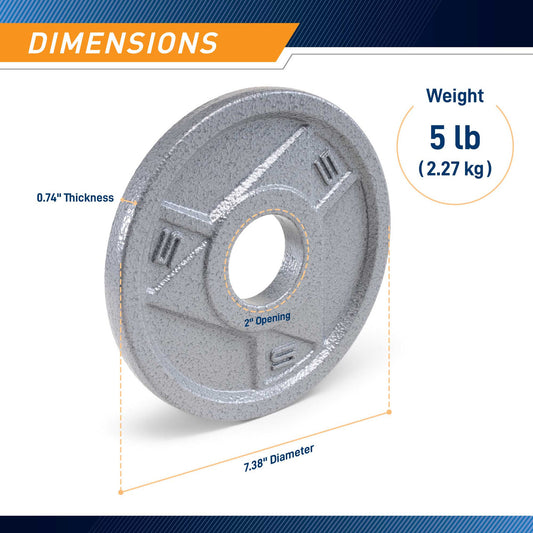 DIMENSIONS

Weight
5 lb
( 2.27 kg )

0.74" Thickness

5

5

5

2" Opening

7.38" Diameter