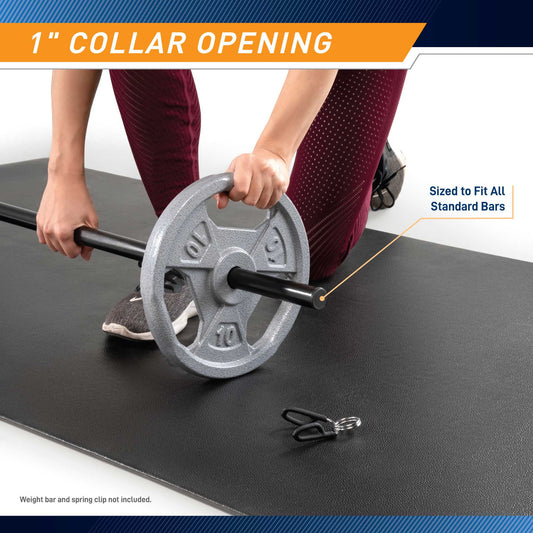 1" COLLAR OPENING

Sized to Fit All Standard Bars

10

10

10

Weight bar and spring clip not included.