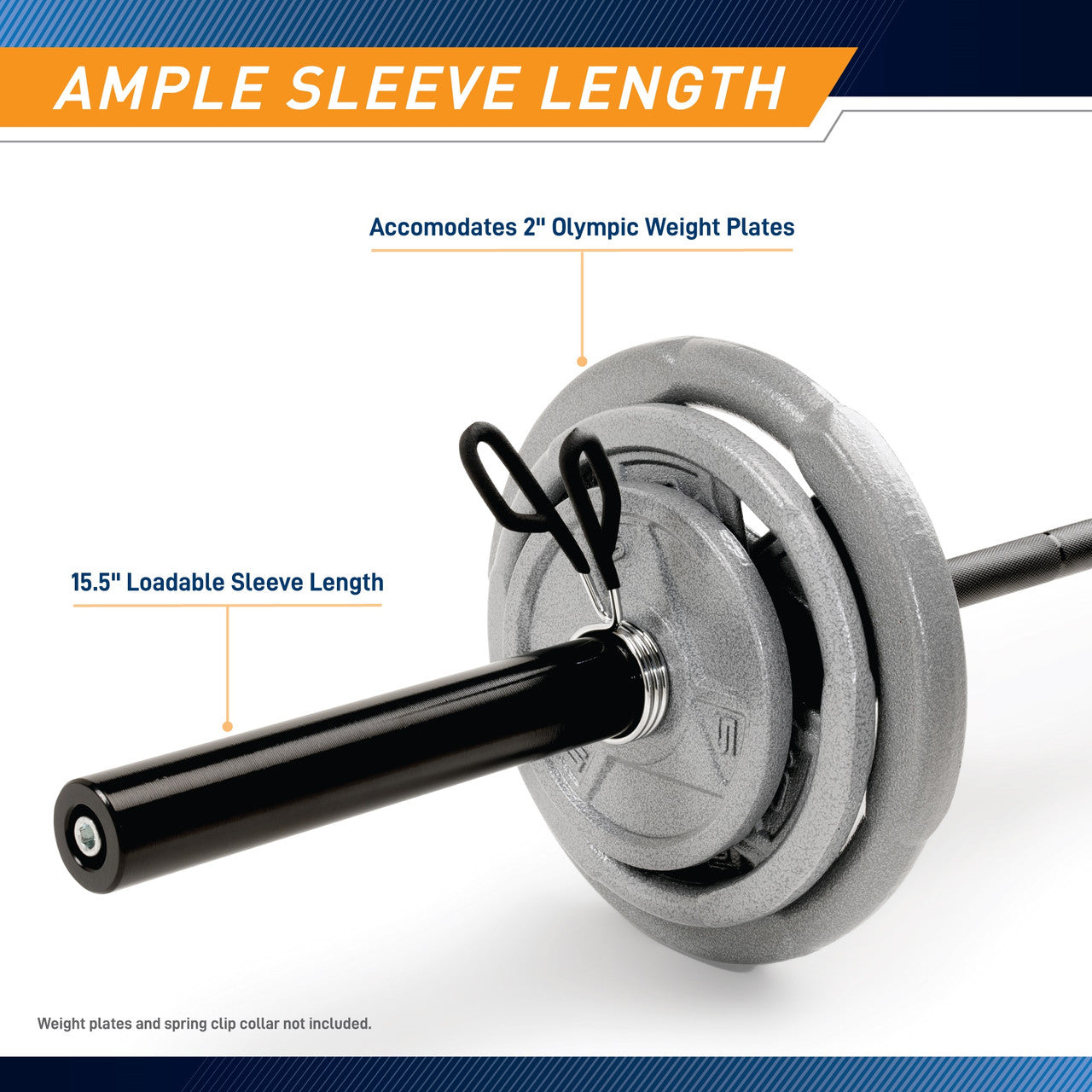 AMPLE SLEEVE LENGTH

Accomodates 2" Olympic Weight Plates

15.5" Loadable Sleeve Length

Weight plates and spring clip collar not included.