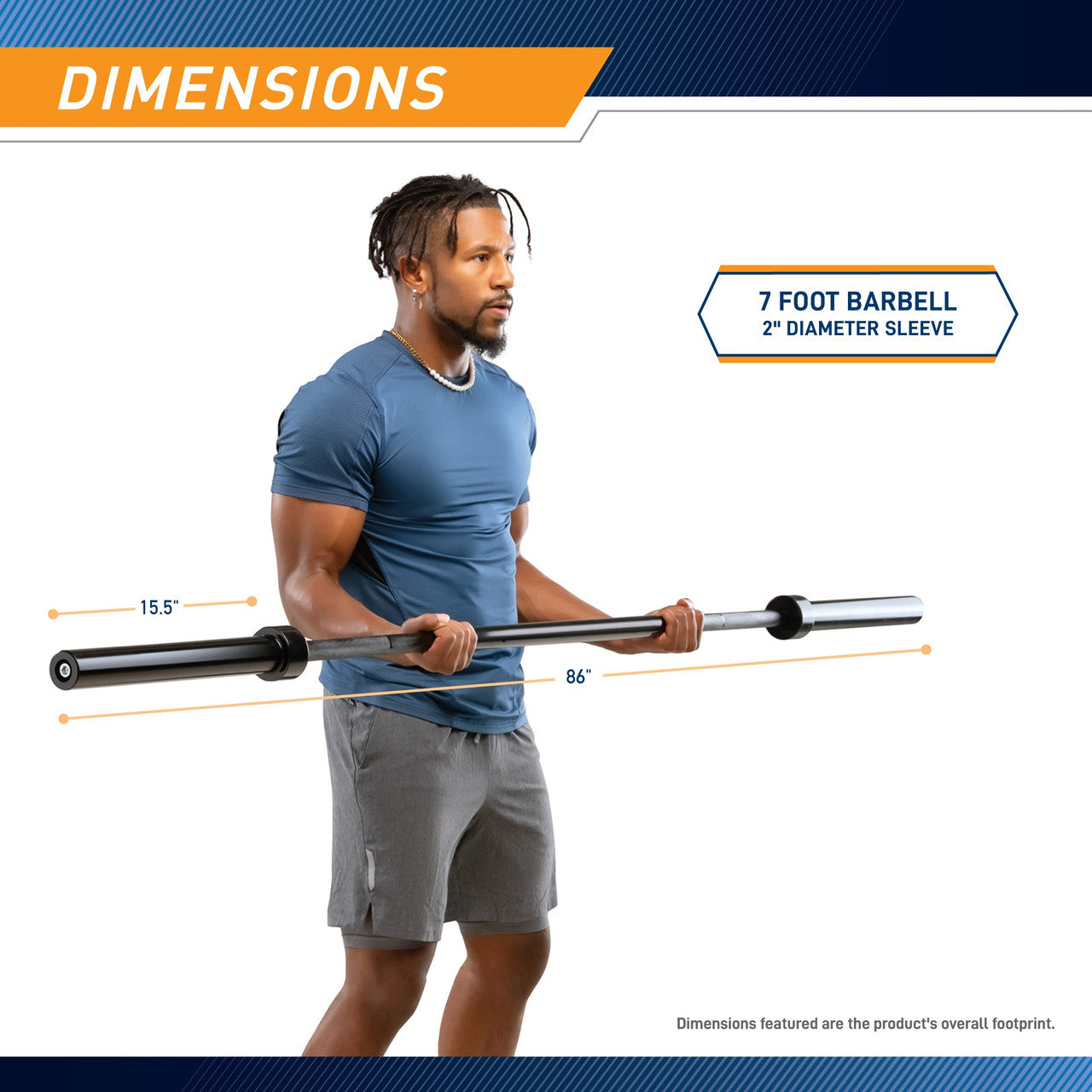 DIMENSIONS

7 FOOT BARBELL
2" DIAMETER SLEEVE

15.5"

86"

Dimensions featured are the product's overall footprint.