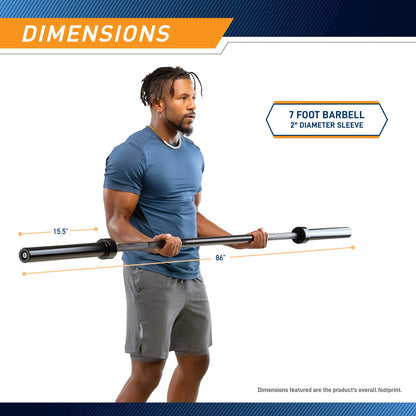 DIMENSIONS

7 FOOT BARBELL
2" DIAMETER SLEEVE

15.5"

86"

Dimensions featured are the product's overall footprint.