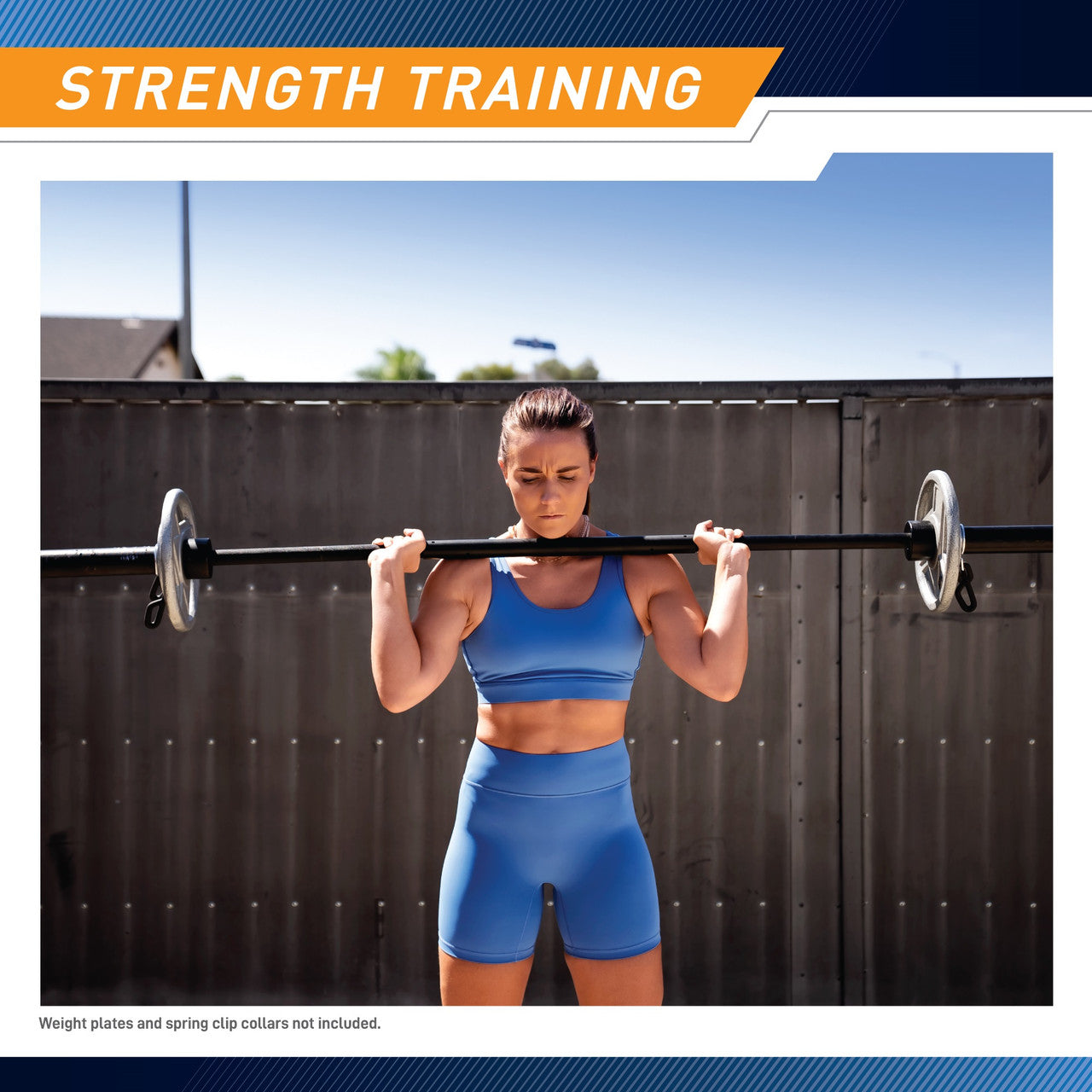 STRENGTH TRAINING

Weight plates and spring clip collars not included.