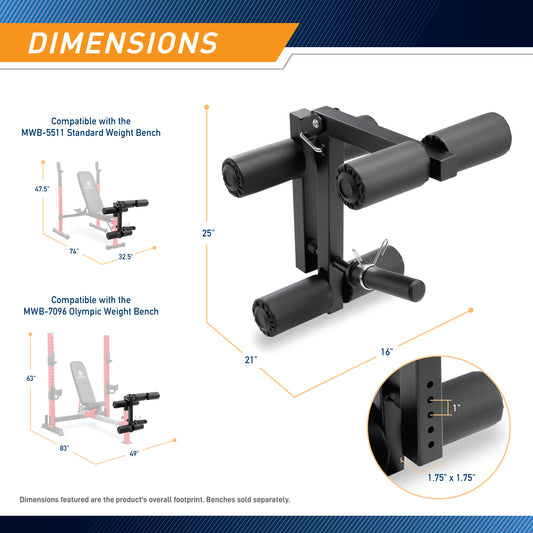 DIMENSIONS

Compatible with the MWB-5511 Standard Weight Bench

47.5"

74"

32.5"

Compatible with the MWB-7096 Olympic Weight Bench

63"

83"

49"

25"

21"

16"

1"

1.75" x 1.75"

Dimensions featured are the product's overall footprint. Benches sold separately.