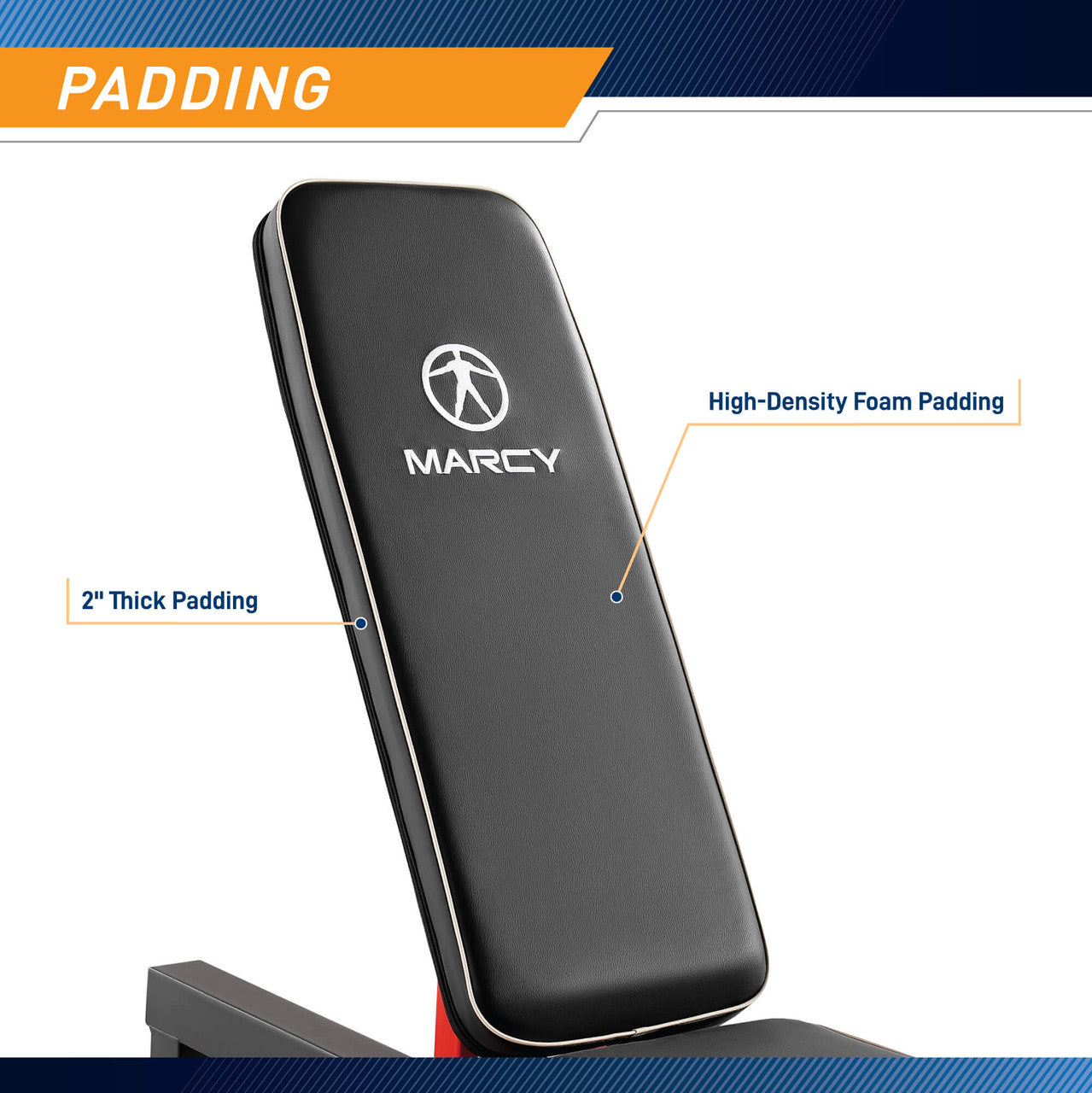 PADDING

MARCY

High-Density Foam Padding

2" Thick Padding