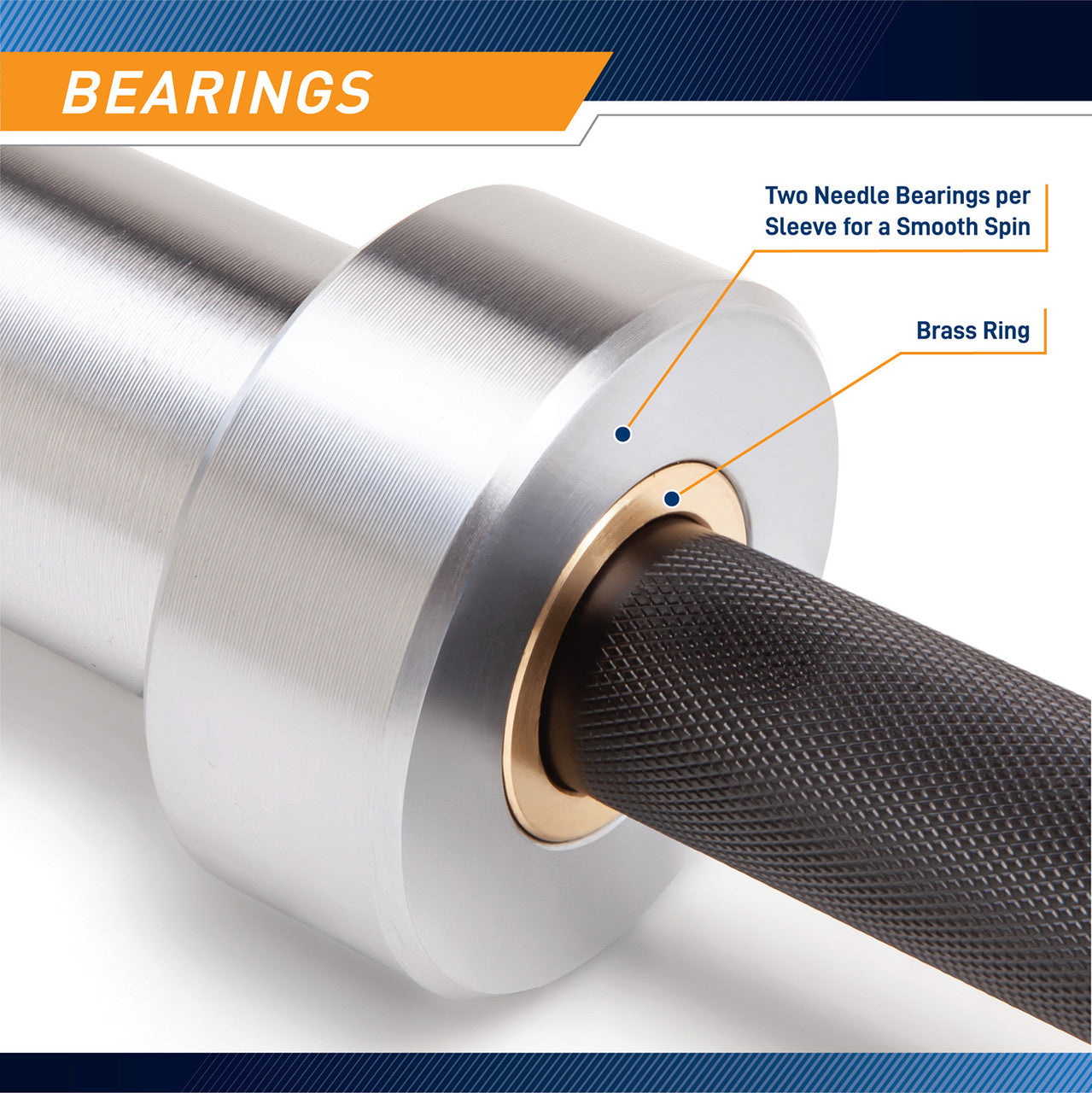 BEARINGS

Two Needle Bearings per Sleeve for a Smooth Spin

Brass Ring