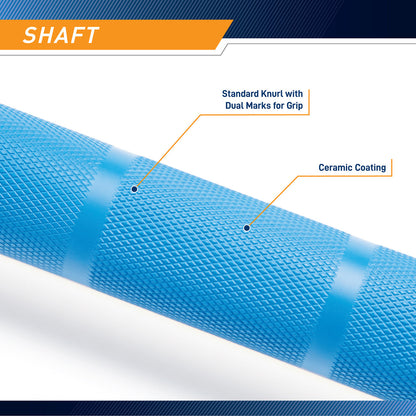 SHAFT

Standard Knurl with Dual Marks for Grip

Ceramic Coating