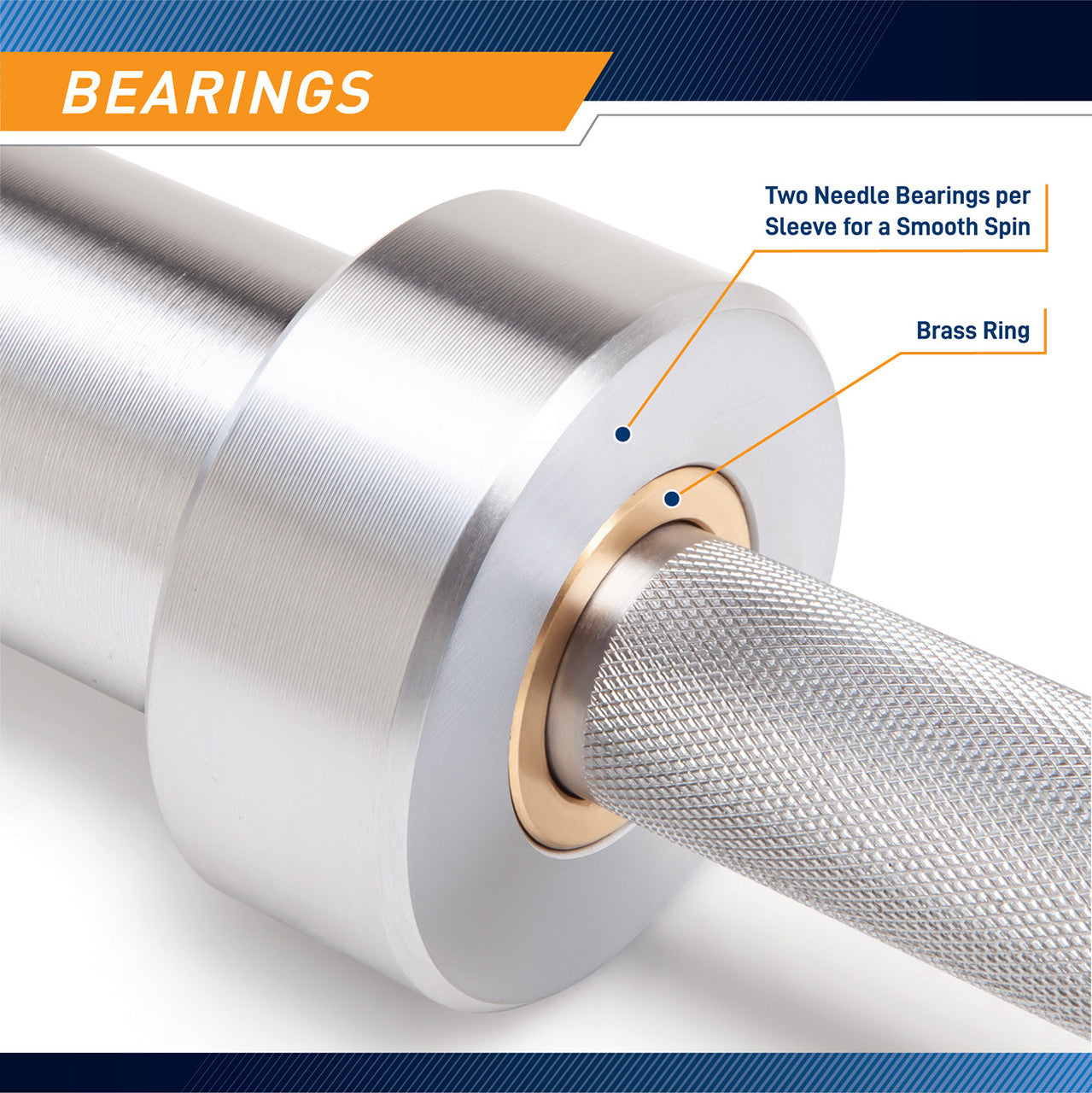 BEARINGS

Two Needle Bearings per Sleeve for a Smooth Spin

Brass Ring