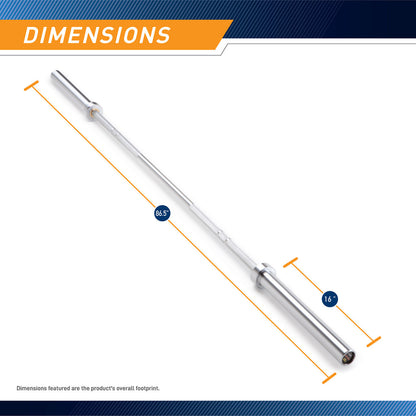 DIMENSIONS

86.5"

16"

Dimensions featured are the product's overall footprint.