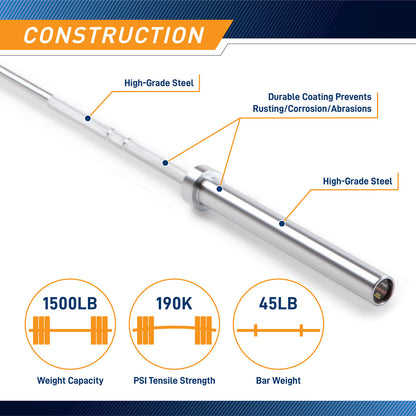 CONSTRUCTION

High-Grade Steel

Durable Coating Prevents Rusting/Corrosion/Abrasions

High-Grade Steel

1500LB

Weight Capacity

190K

PSI Tensile Strength

45LB

Bar Weight