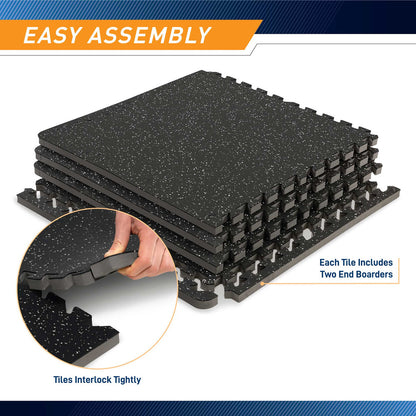 EASY ASSEMBLY

Each Tile Includes Two End Boarders

Tiles Interlock Tightly