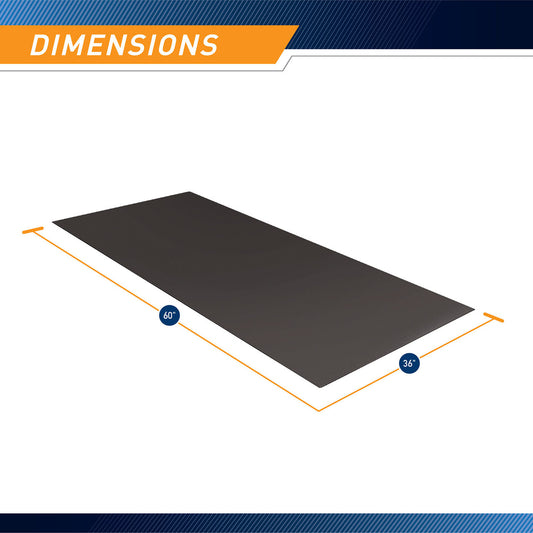 DIMENSIONS

60"

36"