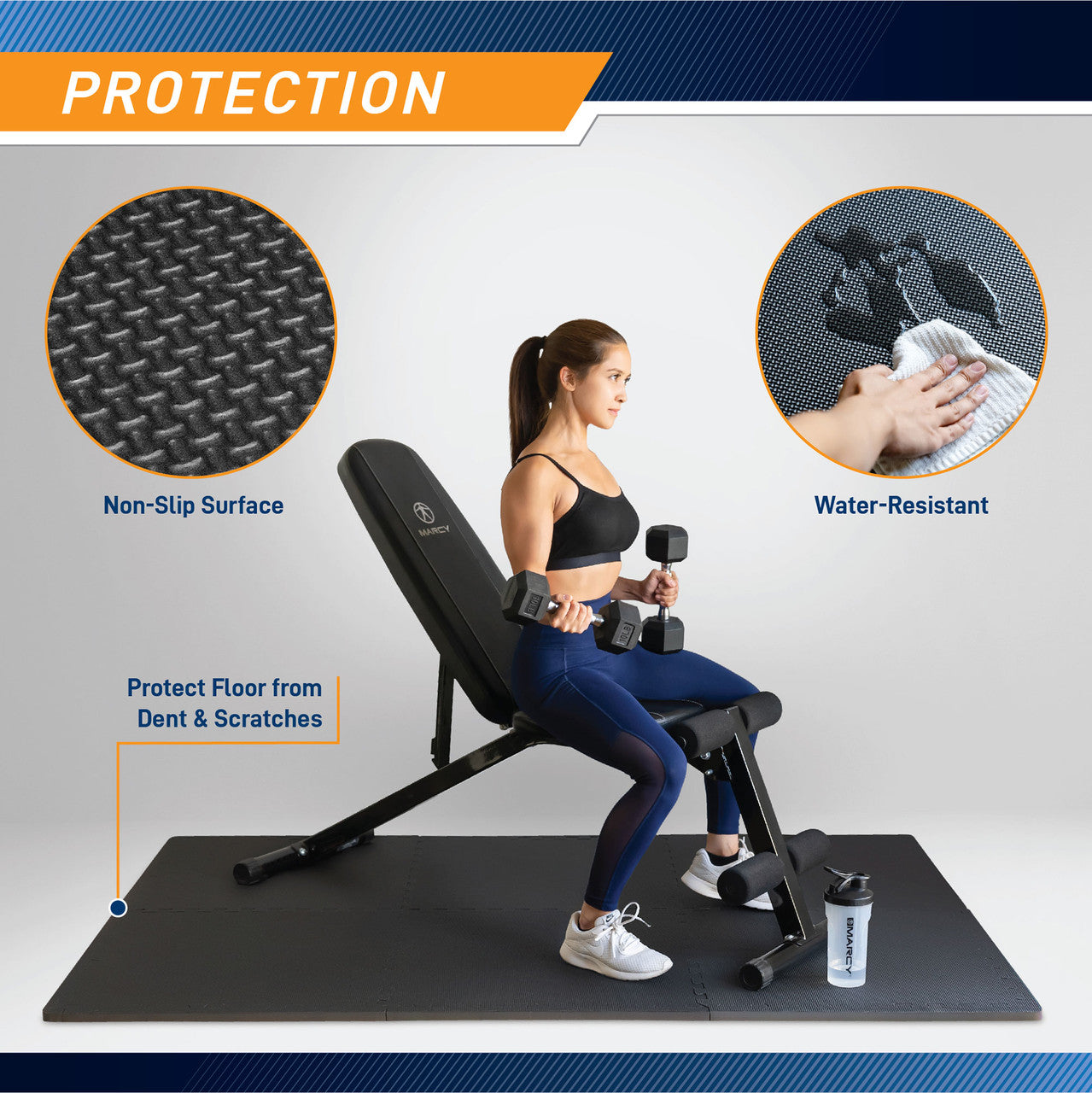 PROTECTION

Non-Slip Surface

Water-Resistant

Protect Floor from Dent & Scratches

MARCY

MARCY