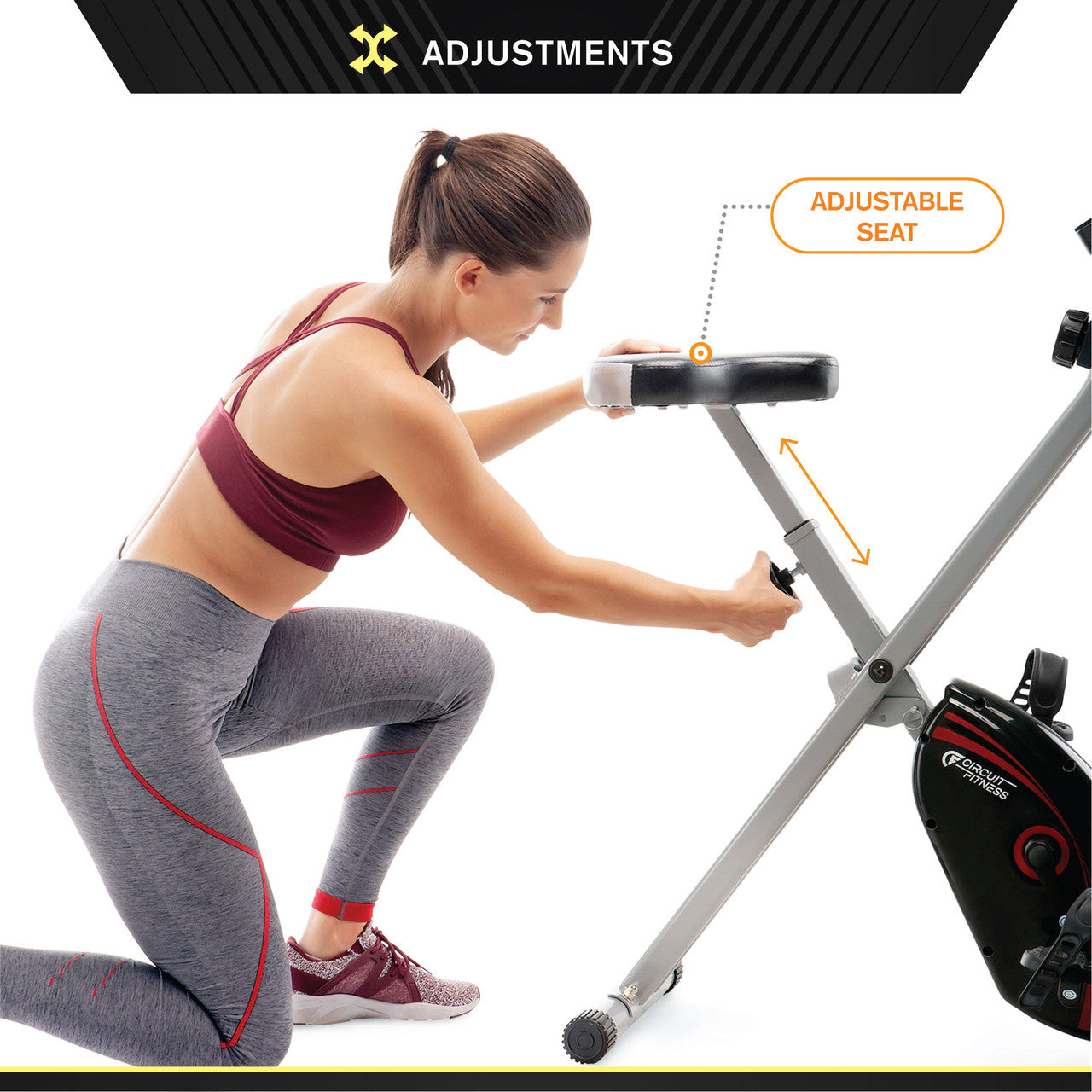 ADJUSTMENTS

ADJUSTABLE SEAT

CIRCUIT FITNESS