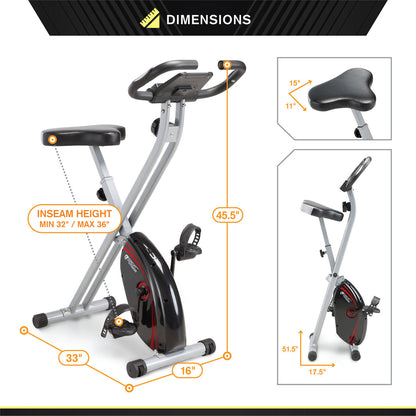 DIMENSIONS

INSEAM HEIGHT
MIN 32" / MAX 36"

45.5"

33"

16"

15"

11"

51.5"

17.5"