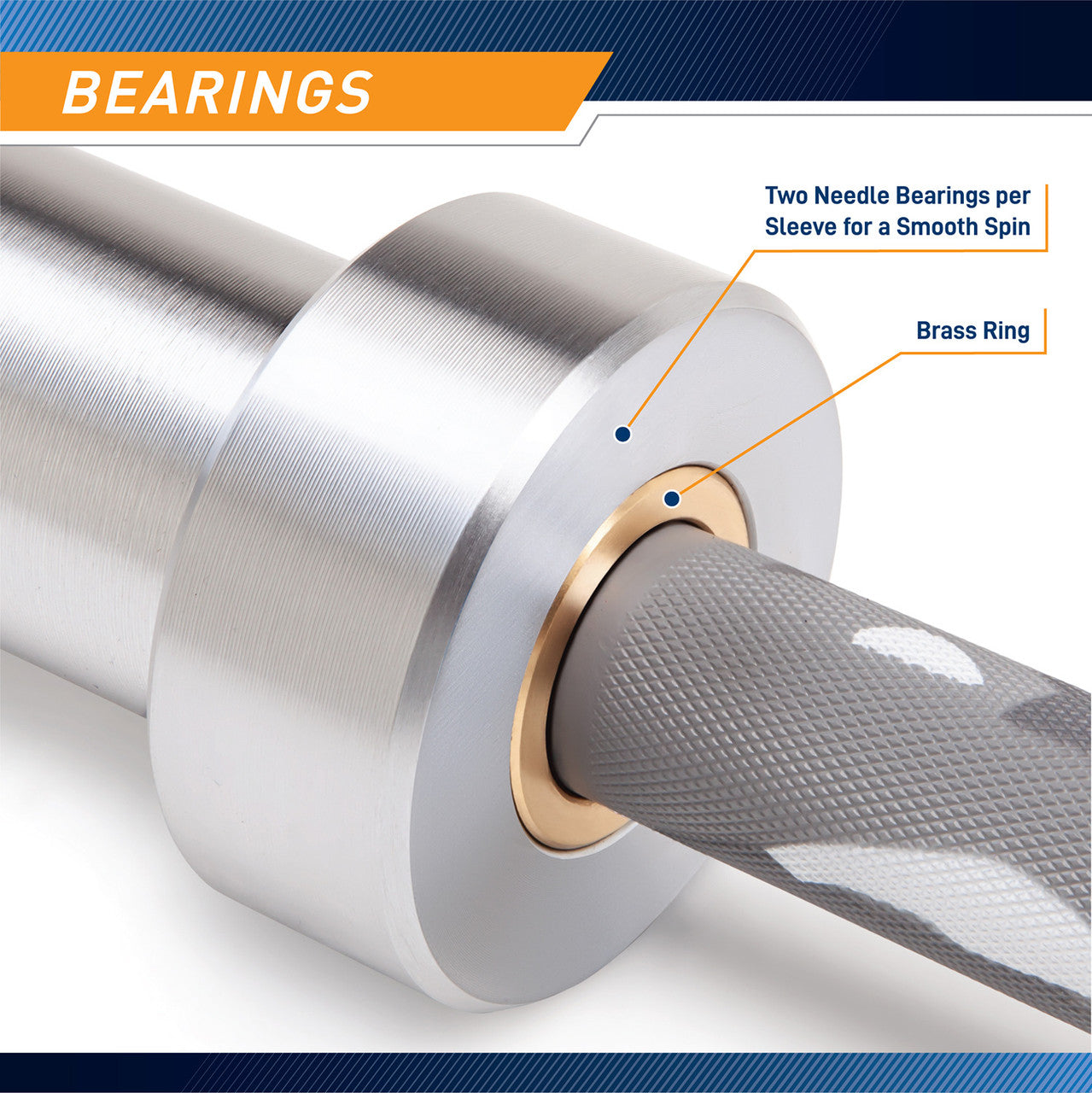 BEARINGS

Two Needle Bearings per Sleeve for a Smooth Spin

Brass Ring