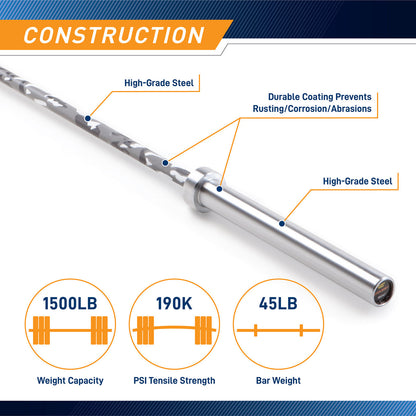 CONSTRUCTION

High-Grade Steel

Durable Coating Prevents Rusting/Corrosion/Abrasions

High-Grade Steel

1500LB

Weight Capacity

190K

PSI Tensile Strength

45LB

Bar Weight