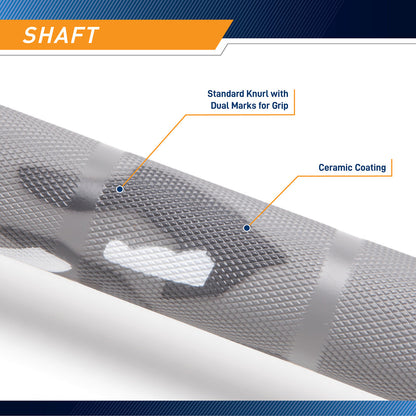 SHAFT

Standard Knurl with Dual Marks for Grip

Ceramic Coating