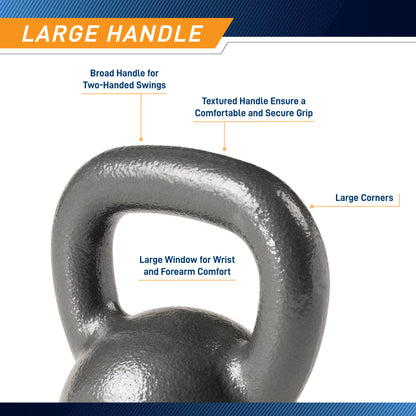 LARGE HANDLE

Broad Handle for Two-Handed Swings

Textured Handle Ensure a Comfortable and Secure Grip

Large Corners

Large Window for Wrist and Forearm Comfort