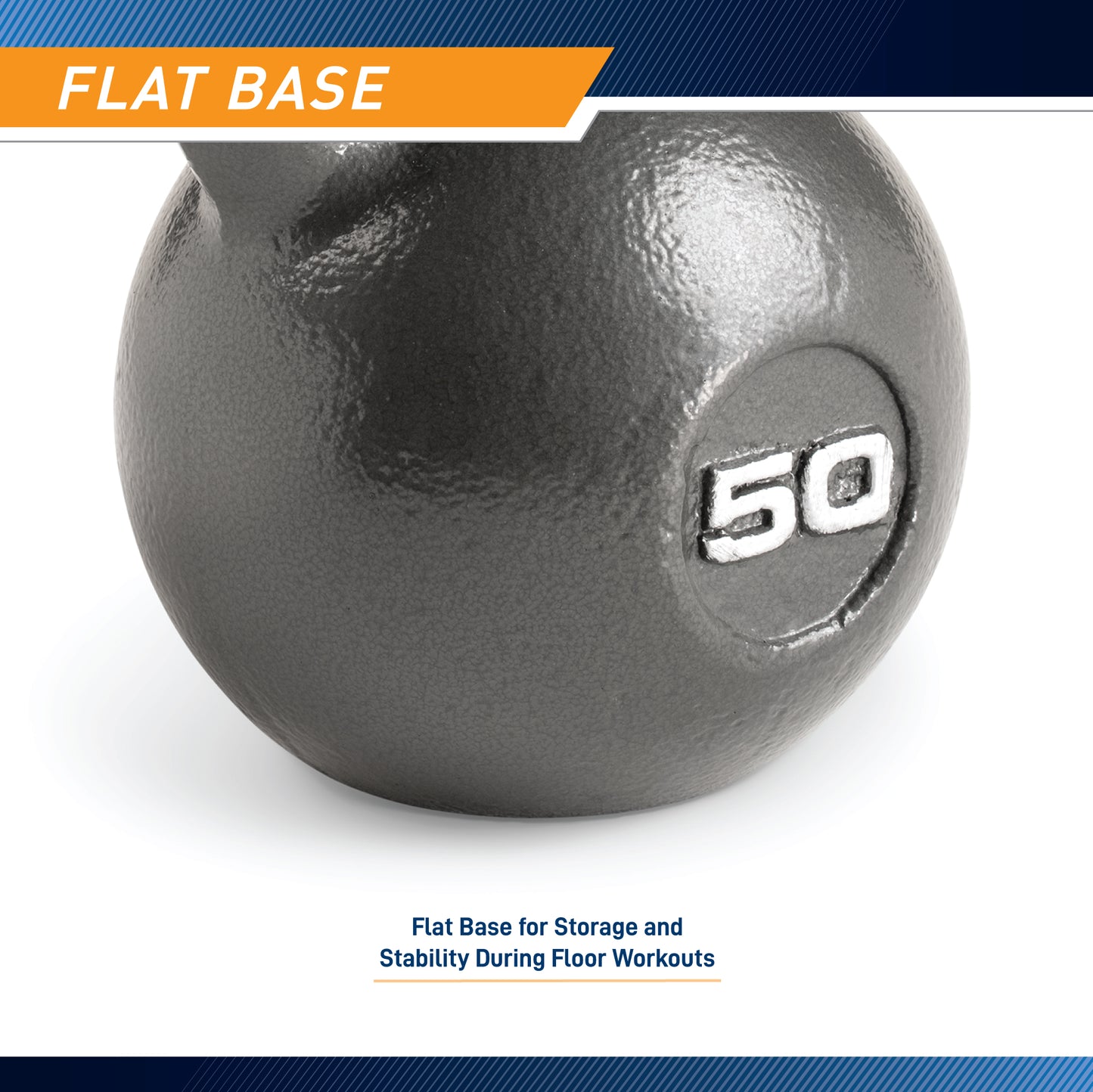 FLAT BASE

50

Flat Base for Storage and Stability During Floor Workouts