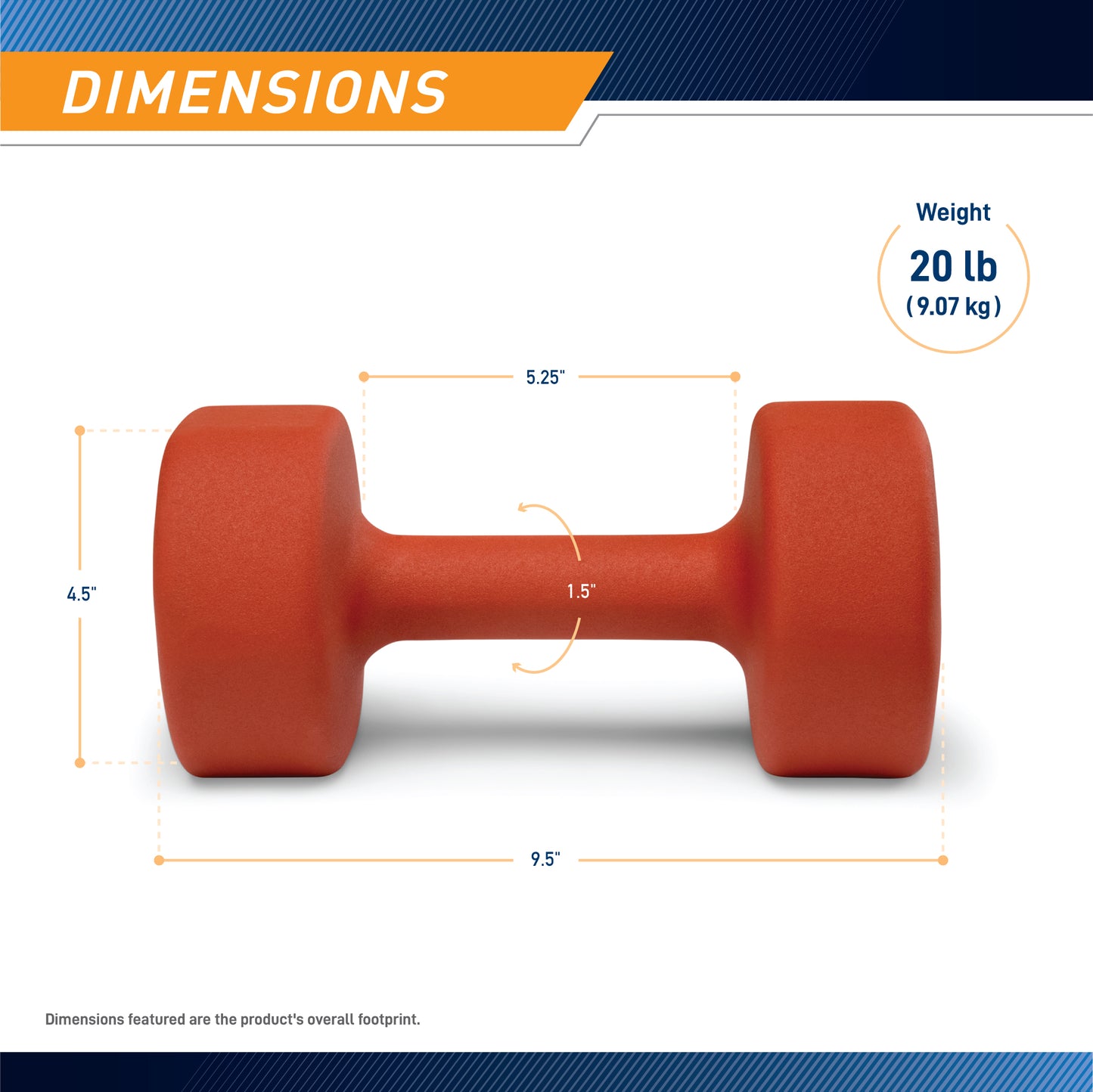 DIMENSIONS

Weight
20 lb
( 9.07 kg )

5.25"

4.5"

1.5"

9.5"

Dimensions featured are the product's overall footprint.