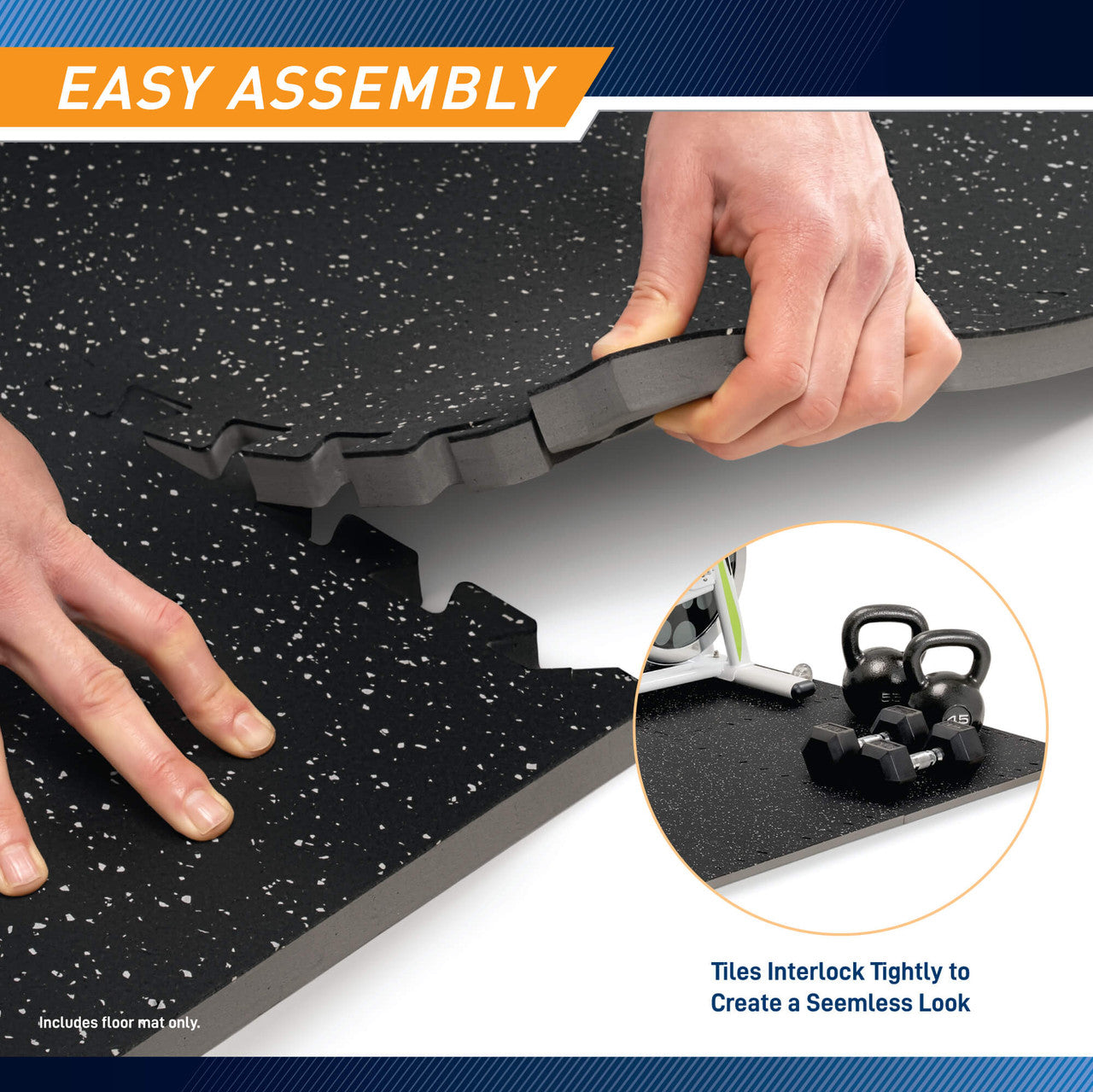 EASY ASSEMBLY

55

45

Tiles Interlock Tightly to Create a Seemless Look

Includes floor mat only.