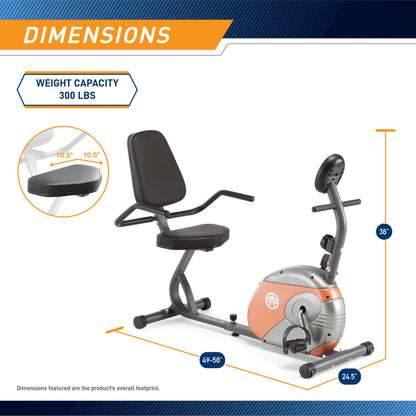 DIMENSIONS

WEIGHT CAPACITY
300 LBS

10.5" 10.5"

38"

49-58"

24.5"

Dimensions featured are the product's overall footprint.