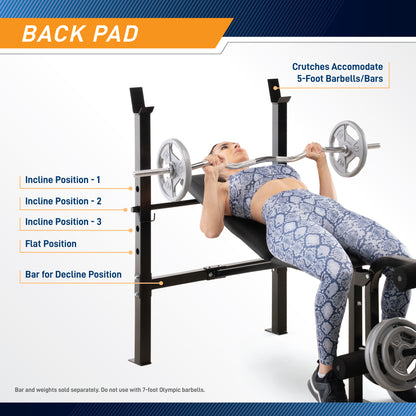 BACK PAD

Crutches Accomodate 5-Foot Barbells/Bars

Incline Position - 1

Incline Position - 2

Incline Position - 3

Flat Position

Bar for Decline Position

Bar and weights sold separately. Do not use with 7-foot Olympic barbells.