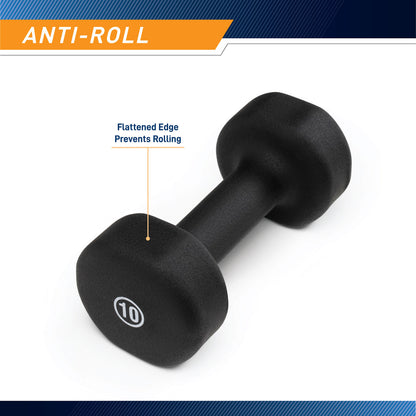 ANTI-ROLL

Flattened Edge Prevents Rolling

10