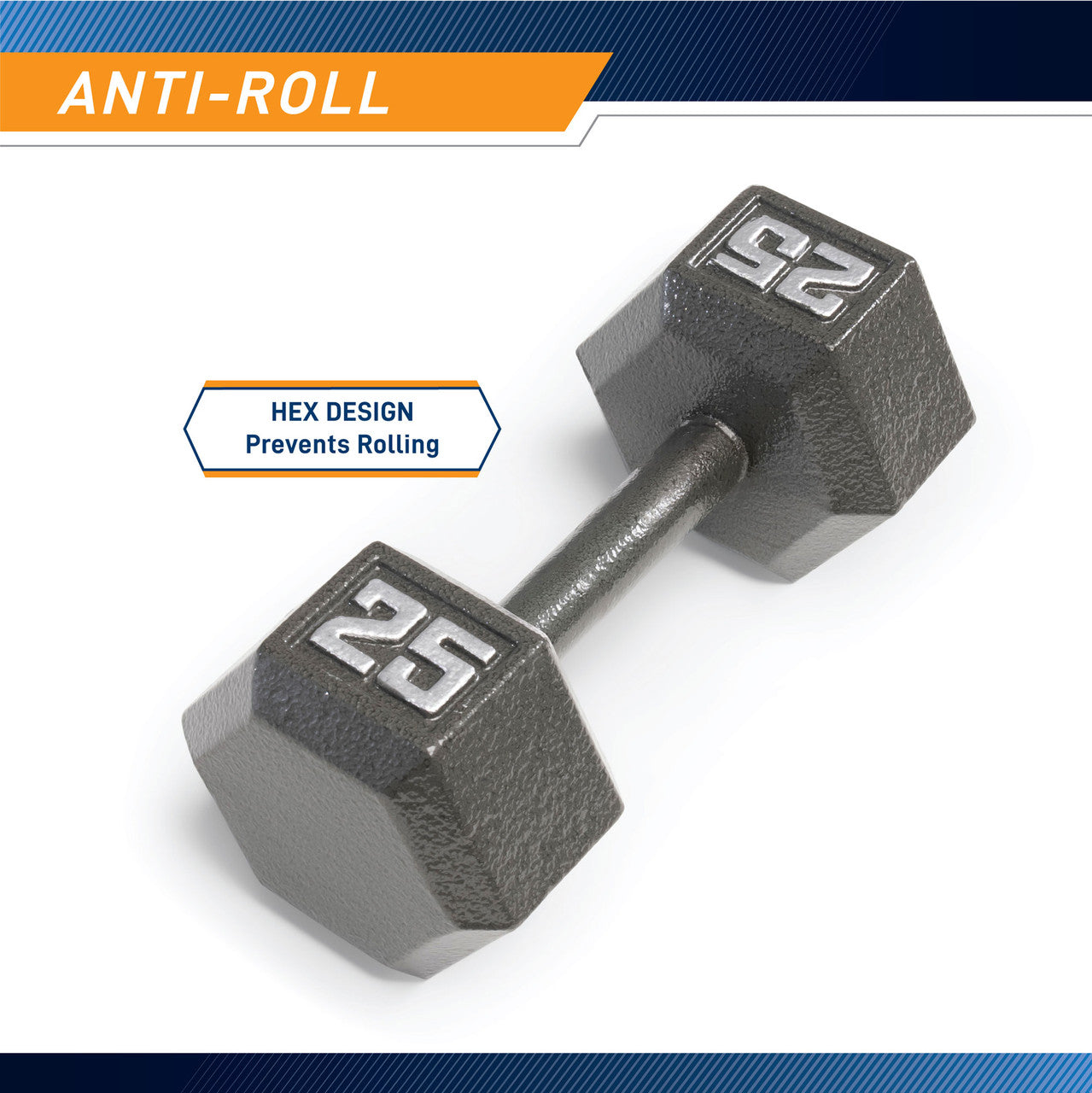 ANTI-ROLL

HEX DESIGN
Prevents Rolling

25

25