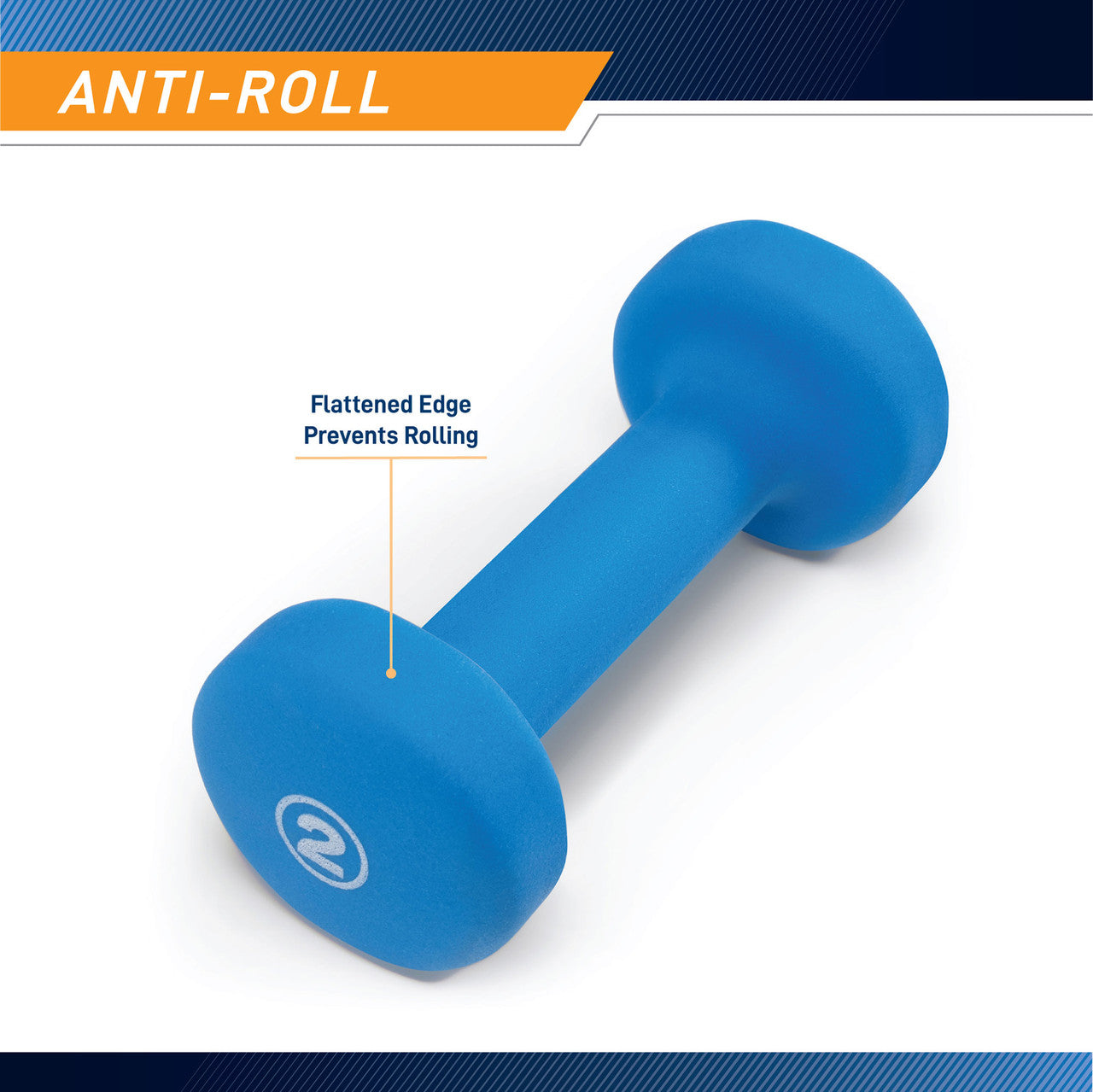 ANTI-ROLL

Flattened Edge Prevents Rolling

2