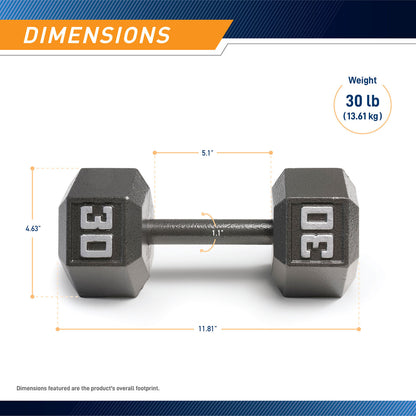 DIMENSIONS

Weight
30 lb
(13.61 kg)

5.1"

4.63"

30

1.1"

30

11.81"

Dimensions featured are the product's overall footprint.