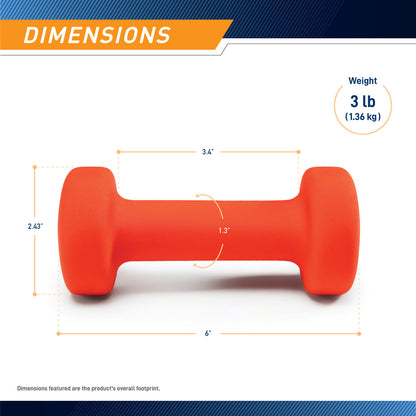 DIMENSIONS

Weight
3 lb
(1.36 kg)

3.4"

2.43"

1.3"

6"

Dimensions featured are the product's overall footprint.