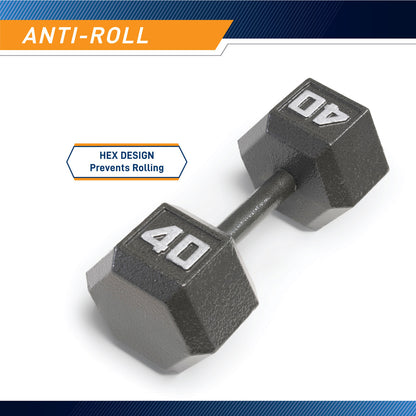 ANTI-ROLL

HEX DESIGN
Prevents Rolling

40

40