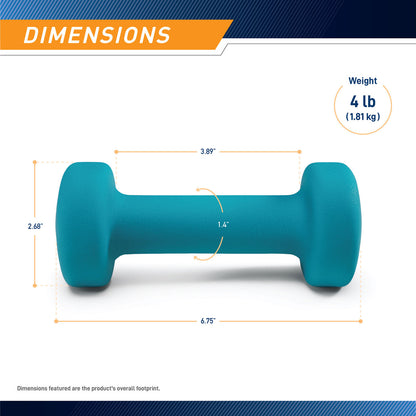 DIMENSIONS

Weight
4 lb
(1.81 kg)

3.89"

2.68"

1.4"

6.75"

Dimensions featured are the product's overall footprint.