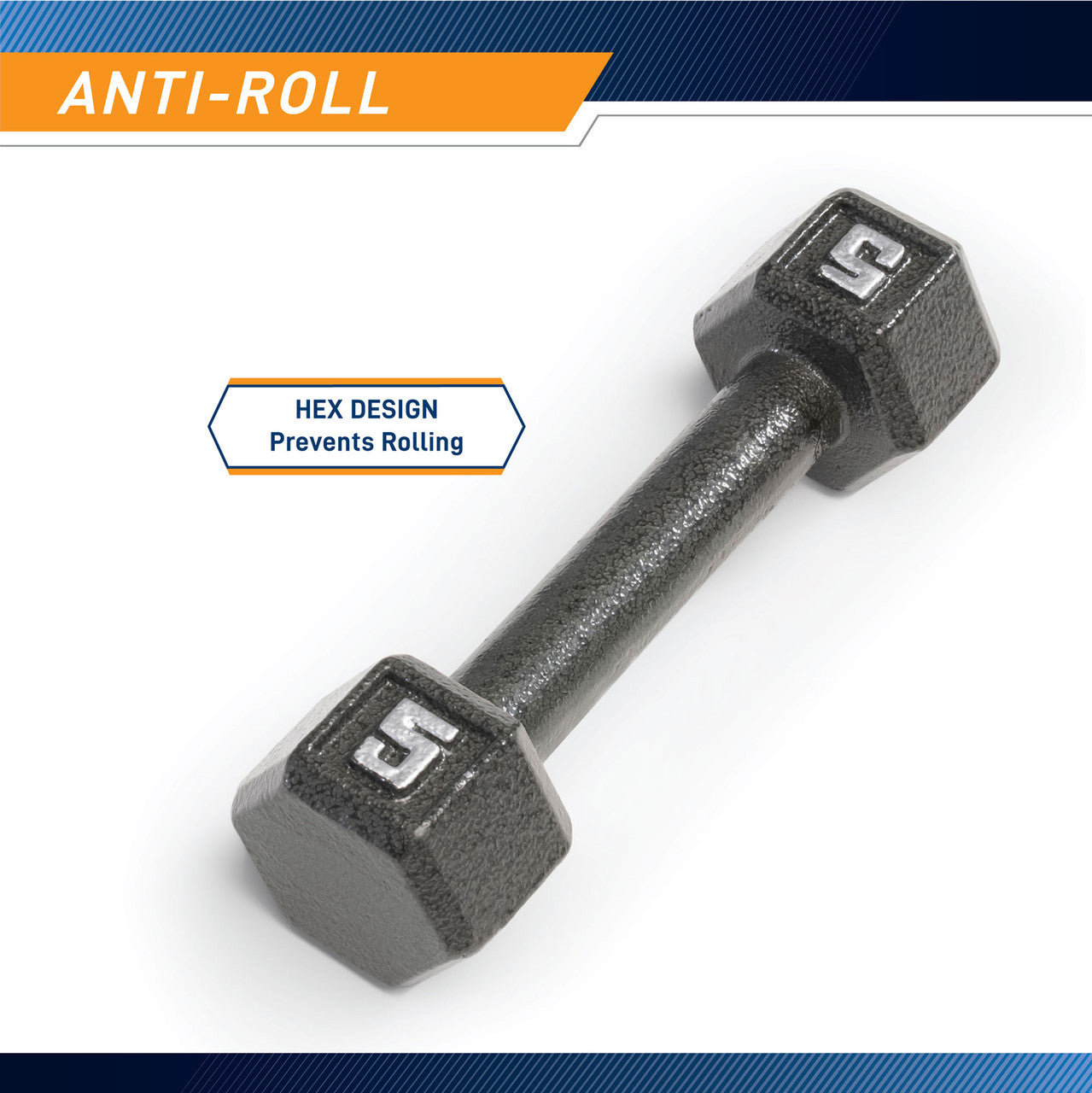 ANTI-ROLL

HEX DESIGN
Prevents Rolling

5

5